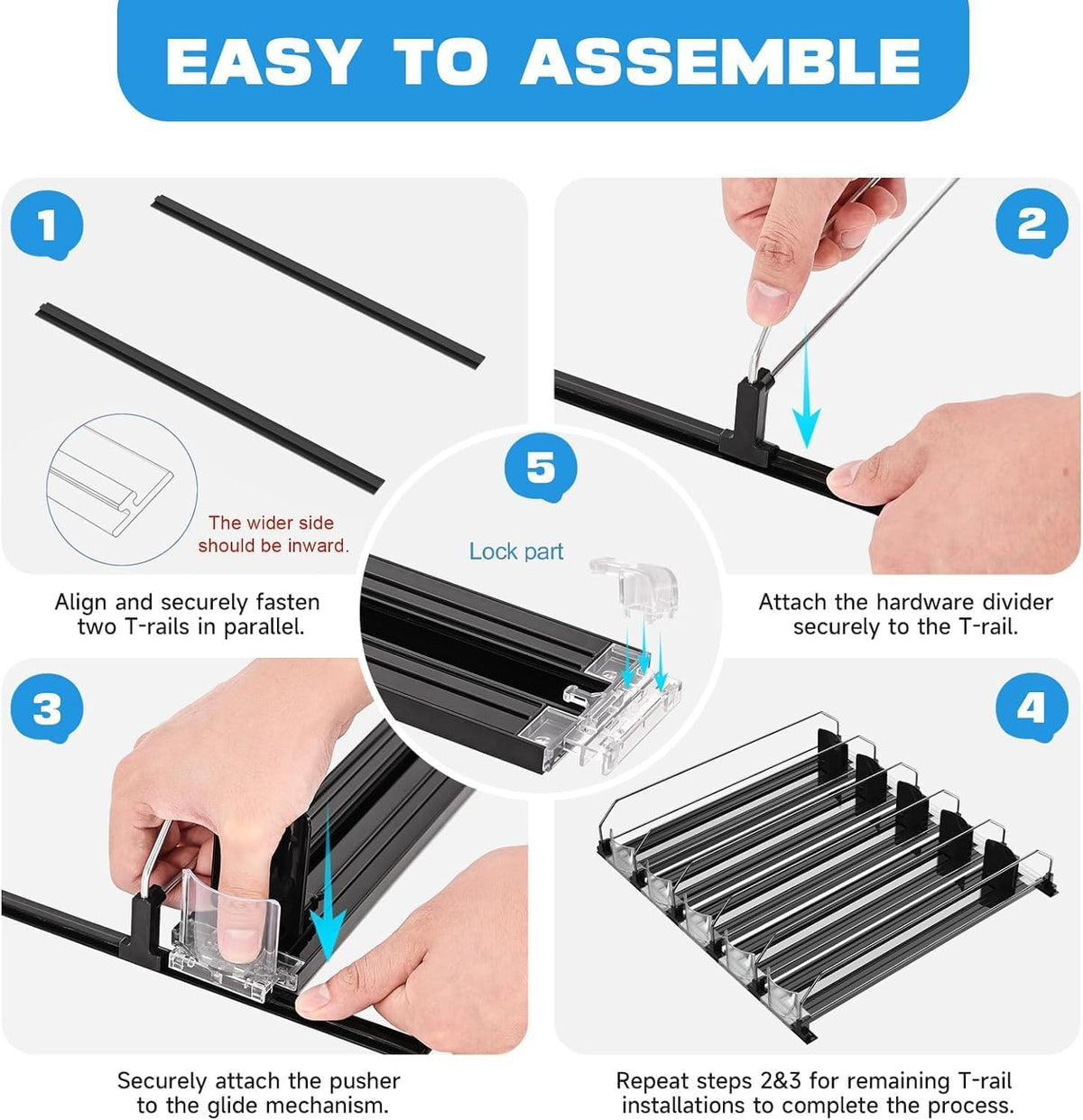 EASY TO ASSEMBLE

1

The wider side should be inward.

Align and securely fasten two T-rails in parallel.

2

Attach the hardware divider securely to the T-rail.

5

Lock part

3

Securely attach the pusher to the glide mechanism.

4

Repeat steps 2&3 for remaining T-rail installations to complete the process.