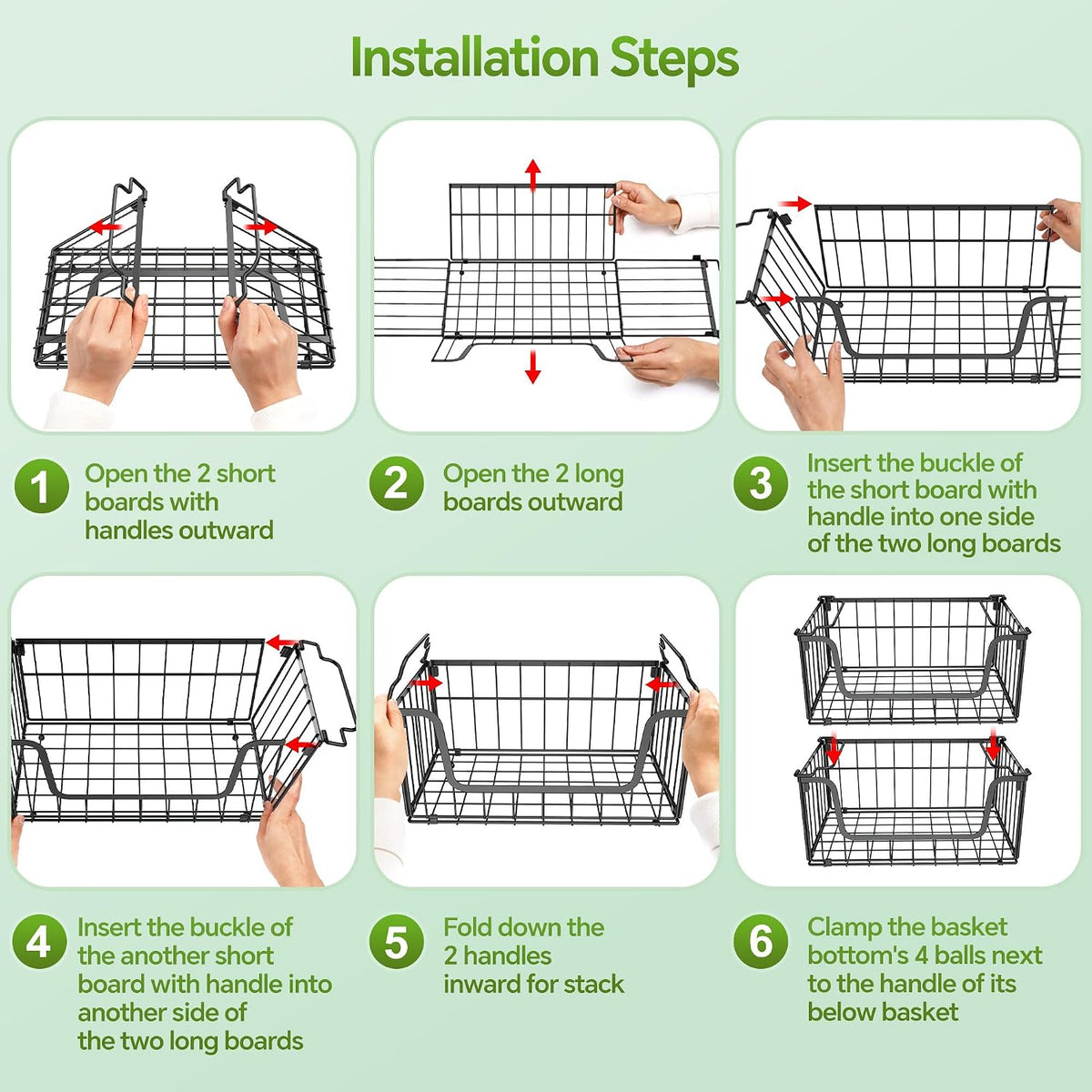 Installation Steps

1 Open the 2 short boards with handles outward

2 Open the 2 long boards outward

3 Insert the buckle of the short board with handle into one side of the two long boards

4 Insert the buckle of the another short board with handle into another side of the two long boards

5 Fold down the 2 handles inward for stack

6 Clamp the basket bottom's 4 balls next to the handle of its below basket