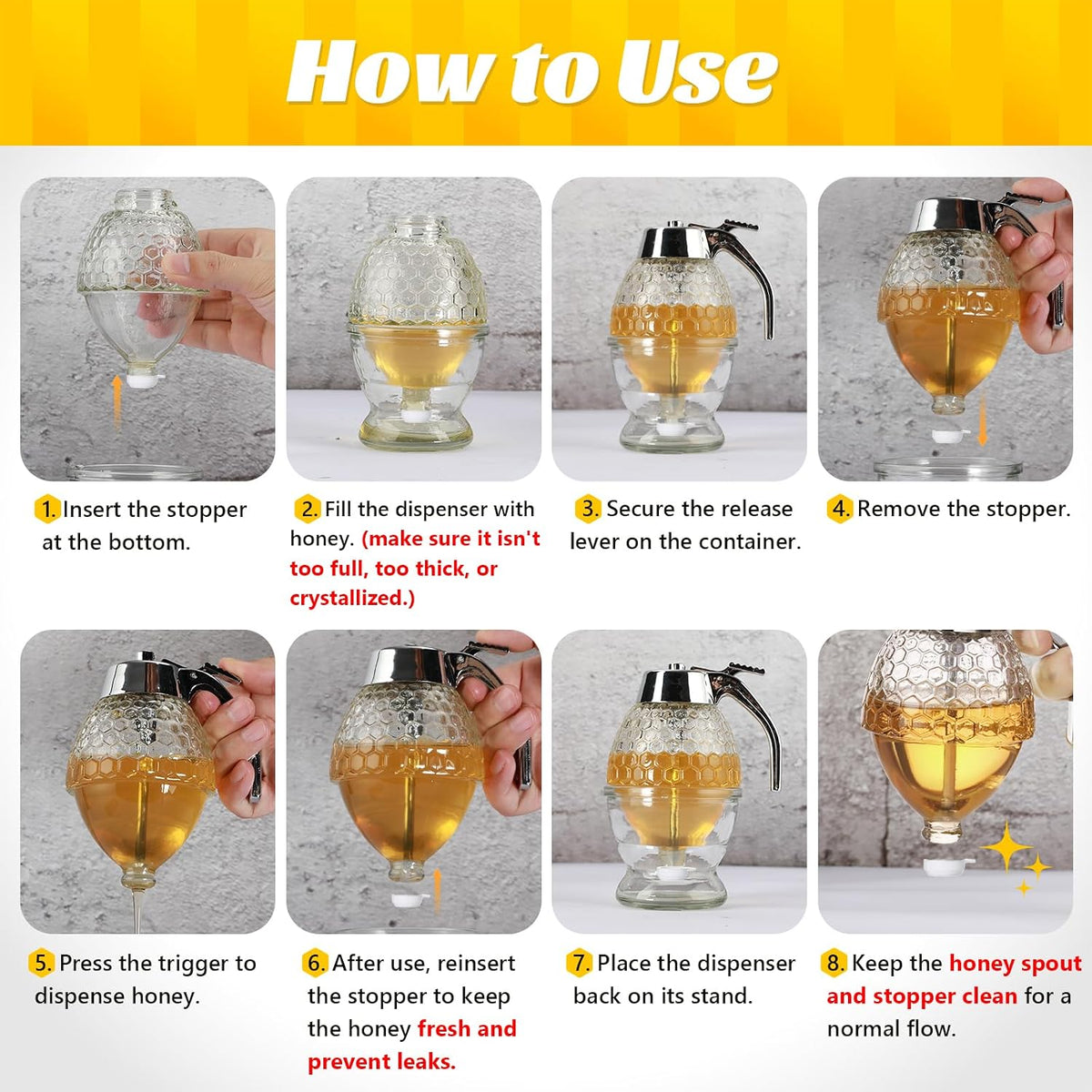 How to Use

1. Insert the stopper at the bottom.

2. Fill the dispenser with honey. (make sure it isn't too full, too thick, or crystallized.)

3. Secure the release lever on the container.

4. Remove the stopper.

5. Press the trigger to dispense honey.

6. After use, reinsert the stopper to keep the honey fresh and prevent leaks.

7. Place the dispenser back on its stand.

8. Keep the honey spout and stopper clean for a normal flow.