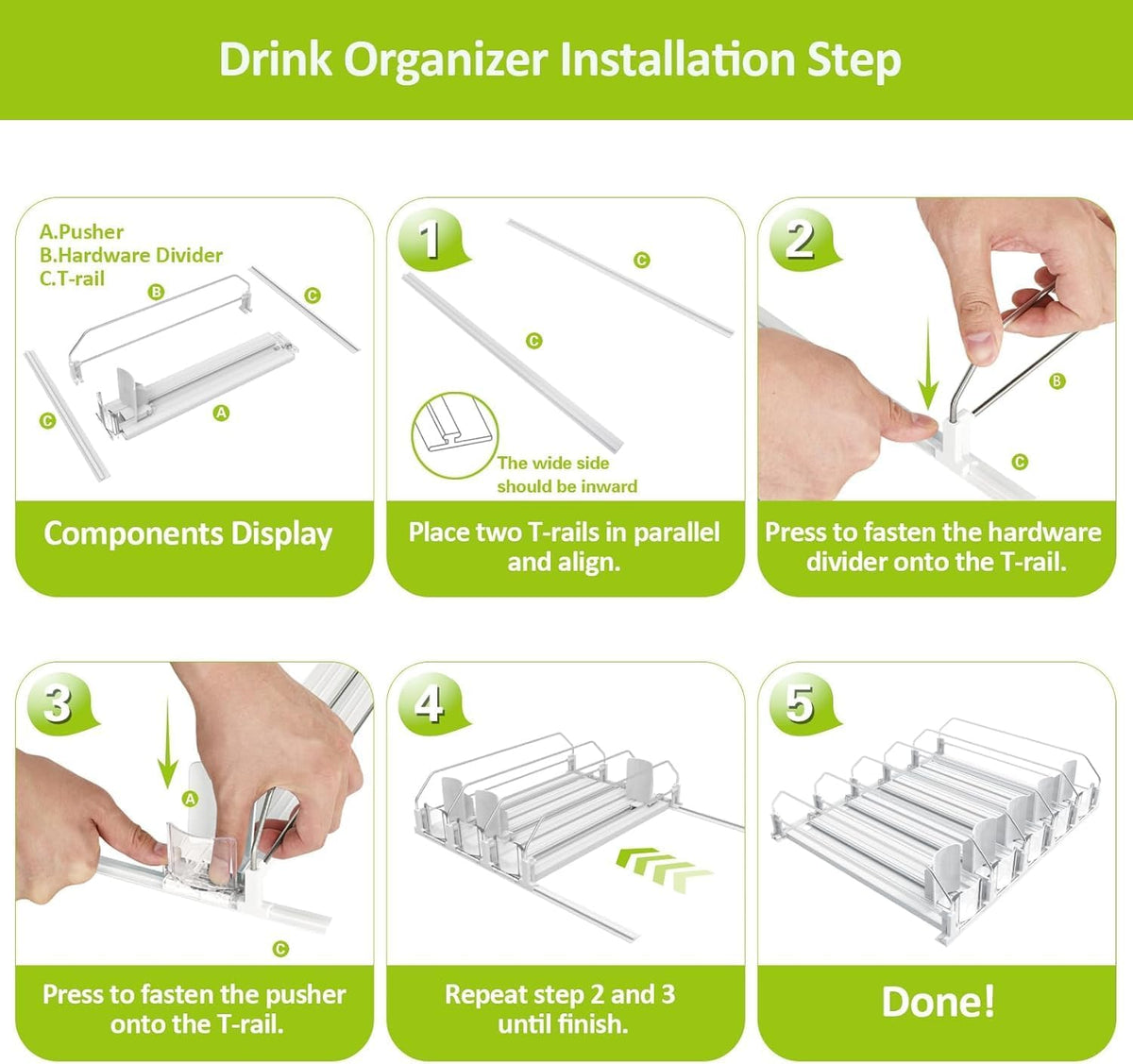 Drink Organizer Installation Step

A.Pusher
B.Hardware Divider
C.T-rail

B

C

C

A

Components Display

1

C

C

The wide side should be inward

Place two T-rails in parallel and align.

2

B

C

Press to fasten the hardware divider onto the T-rail.

3

A

C

Press to fasten the pusher onto the T-rail.

4

Repeat step 2 and 3 until finish.

5

Done!