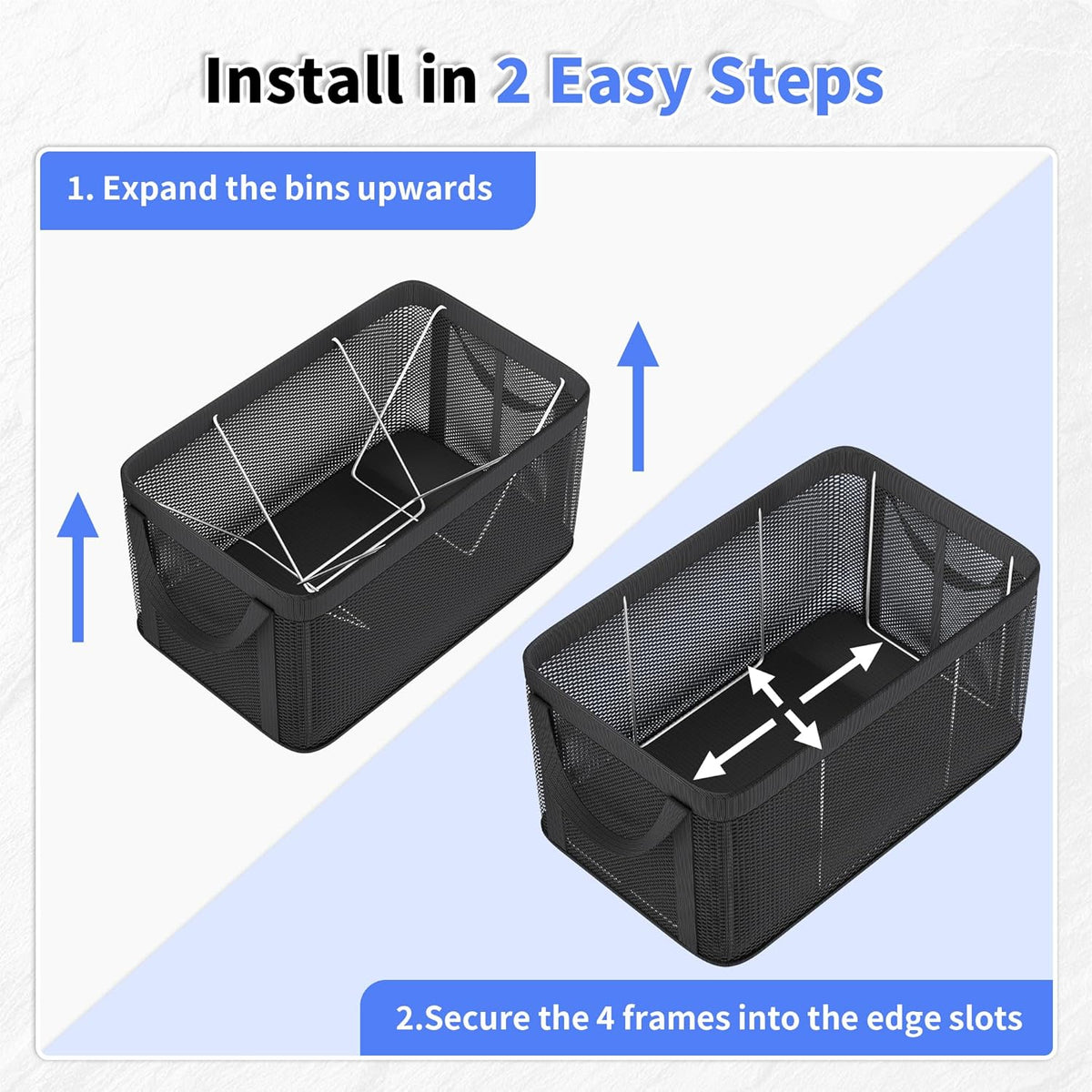 Install in 2 Easy Steps

1. Expand the bins upwards

2.Secure the 4 frames into the edge slots