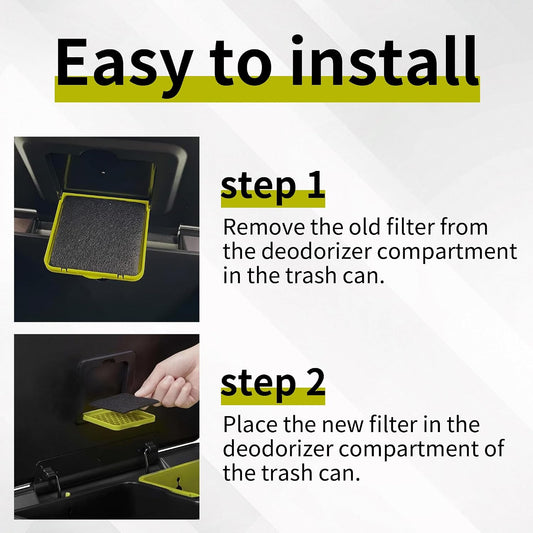 Easy to install

step 1
Remove the old filter from the deodorizer compartment in the trash can.

step 2
Place the new filter in the deodorizer compartment of the trash can.