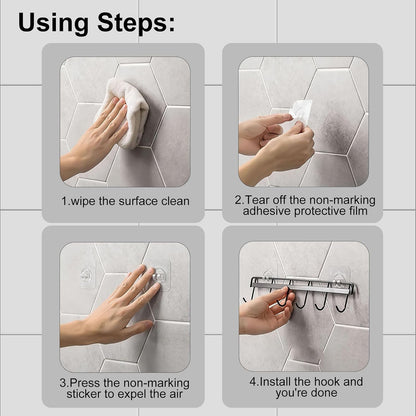 Using Steps:

1.wipe the surface clean

2.Tear off the non-marking adhesive protective film

3.Press the non-marking sticker to expel the air

4.Install the hook and you're done