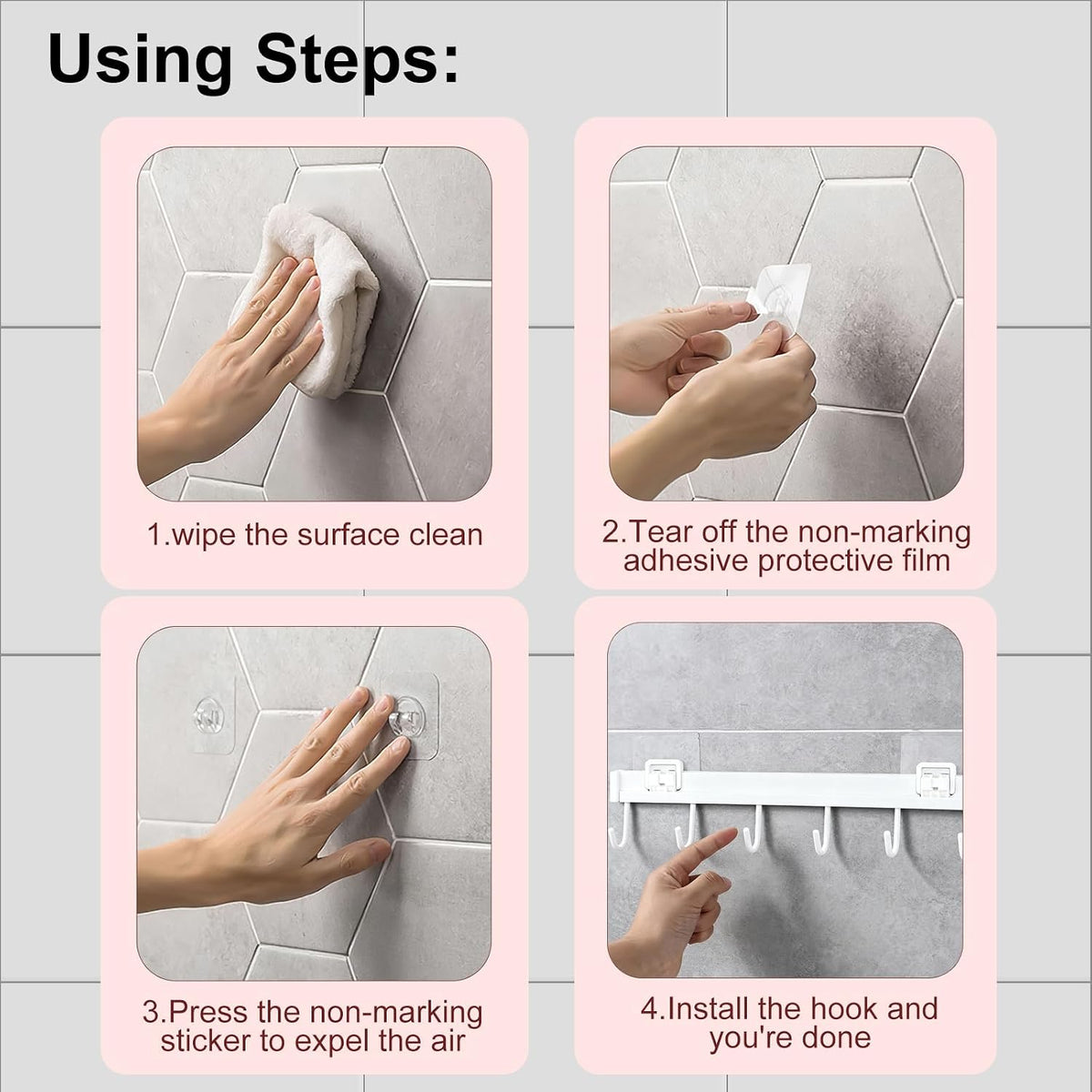 Using Steps:

1.wipe the surface clean

2.Tear off the non-marking adhesive protective film

3.Press the non-marking sticker to expel the air

4.Install the hook and you're done