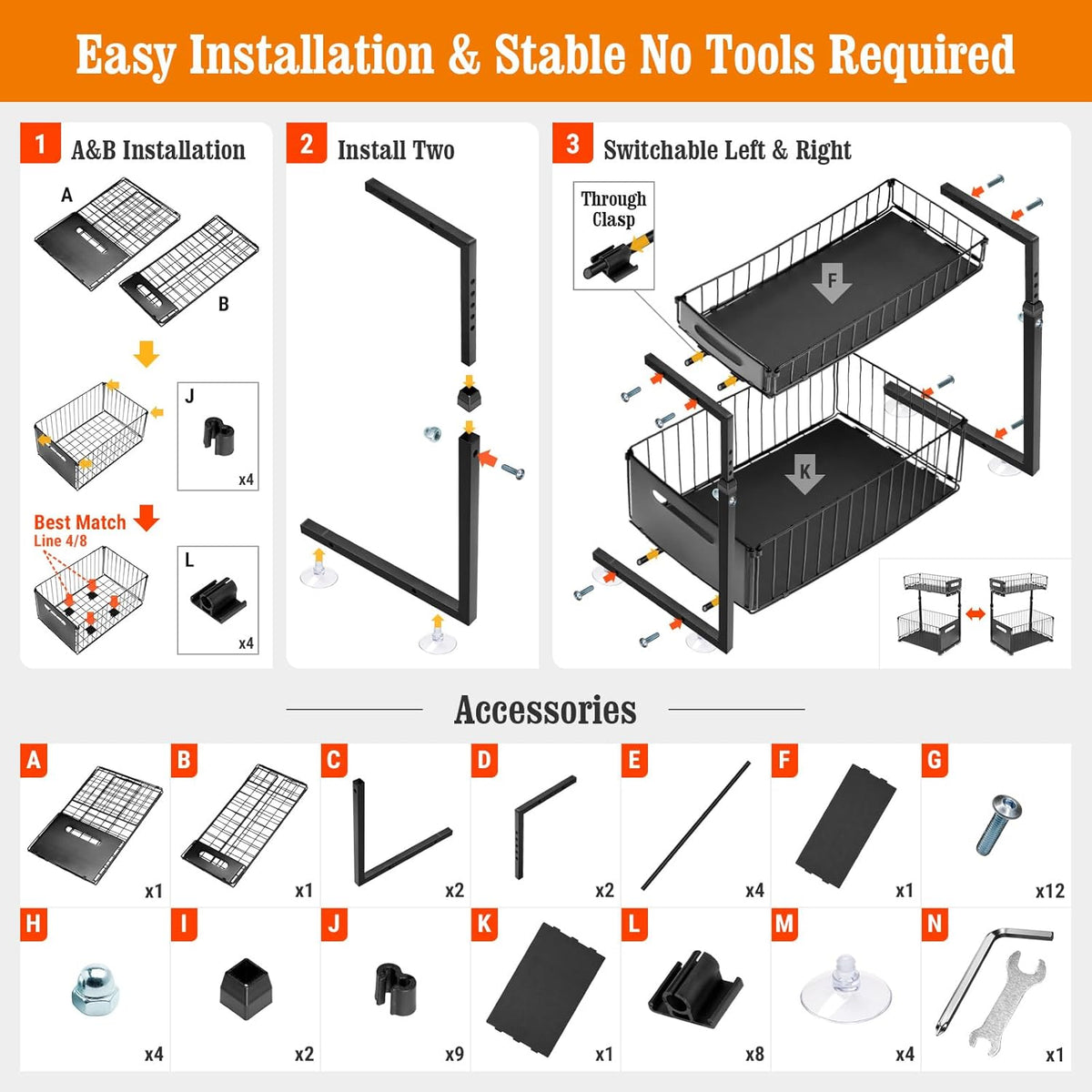 Easy Installation & Stable No Tools Required

1 A&B Installation

A

B

J

x4

Best Match
Line 4/8

L

x4

2 Install Two

3 Switchable Left & Right

Through Clasp

F

K

Accessories

A x1

B x1

C x2

D x2

E x4

F x1

G x12

H x4

I x2

J x9

K x1

L x8

M x4

N x1