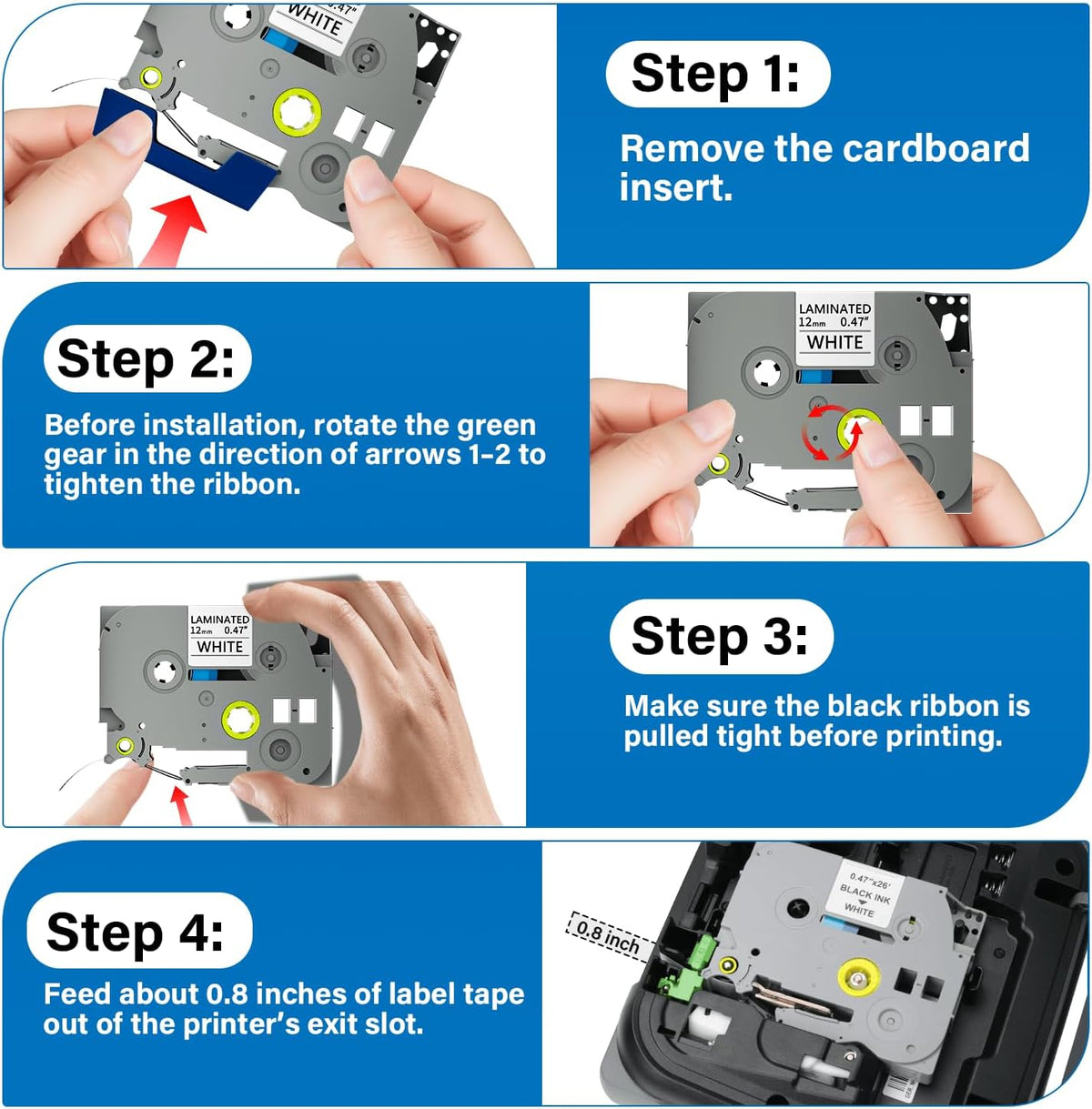 0.47"
WHITE

Step 1:

Remove the cardboard insert.

Step 2:

Before installation, rotate the green gear in the direction of arrows 1-2 to tighten the ribbon.

LAMINATED
12mm 0.47"
WHITE

LAMINATED
12mm 0.47"
WHITE

Step 3:

Make sure the black ribbon is pulled tight before printing.

Step 4:

Feed about 0.8 inches of label tape out of the printer's exit slot.

0.8 inch

0.47"x26'
BLACK INK
WHITE