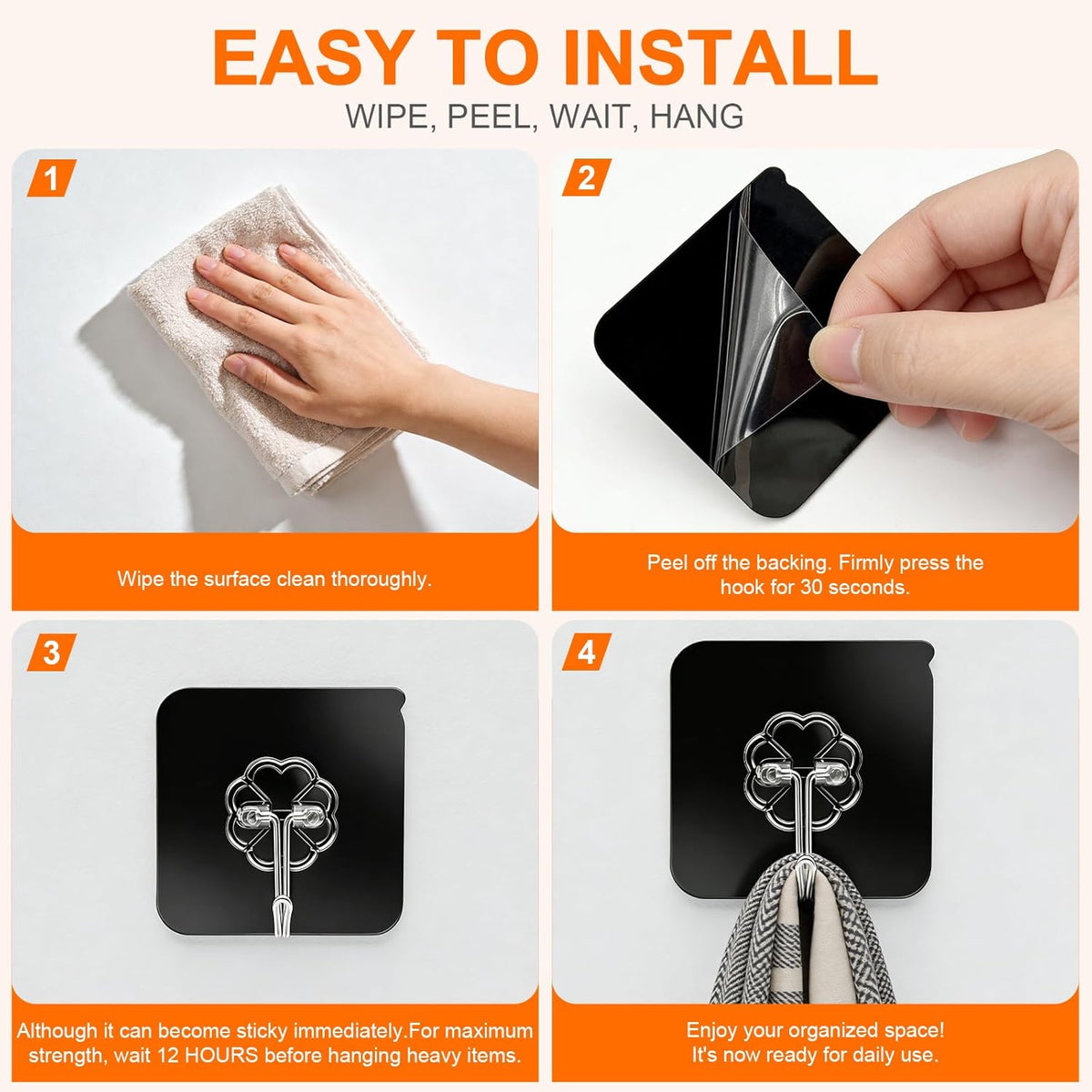 EASY TO INSTALL
WIPE, PEEL, WAIT, HANG

1

Wipe the surface clean thoroughly.

2

Peel off the backing. Firmly press the hook for 30 seconds.

3

Although it can become sticky immediately.For maximum strength, wait 12 HOURS before hanging heavy items.

4

Enjoy your organized space! It's now ready for daily use.