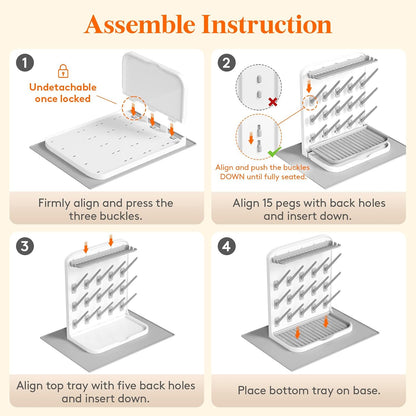 Assemble Instruction

1

Undetachable once locked

Firmly align and press the three buckles.

2

Align and push the buckles DOWN until fully seated.

Align 15 pegs with back holes and insert down.

3

Align top tray with five back holes and insert down.

4

Place bottom tray on base.