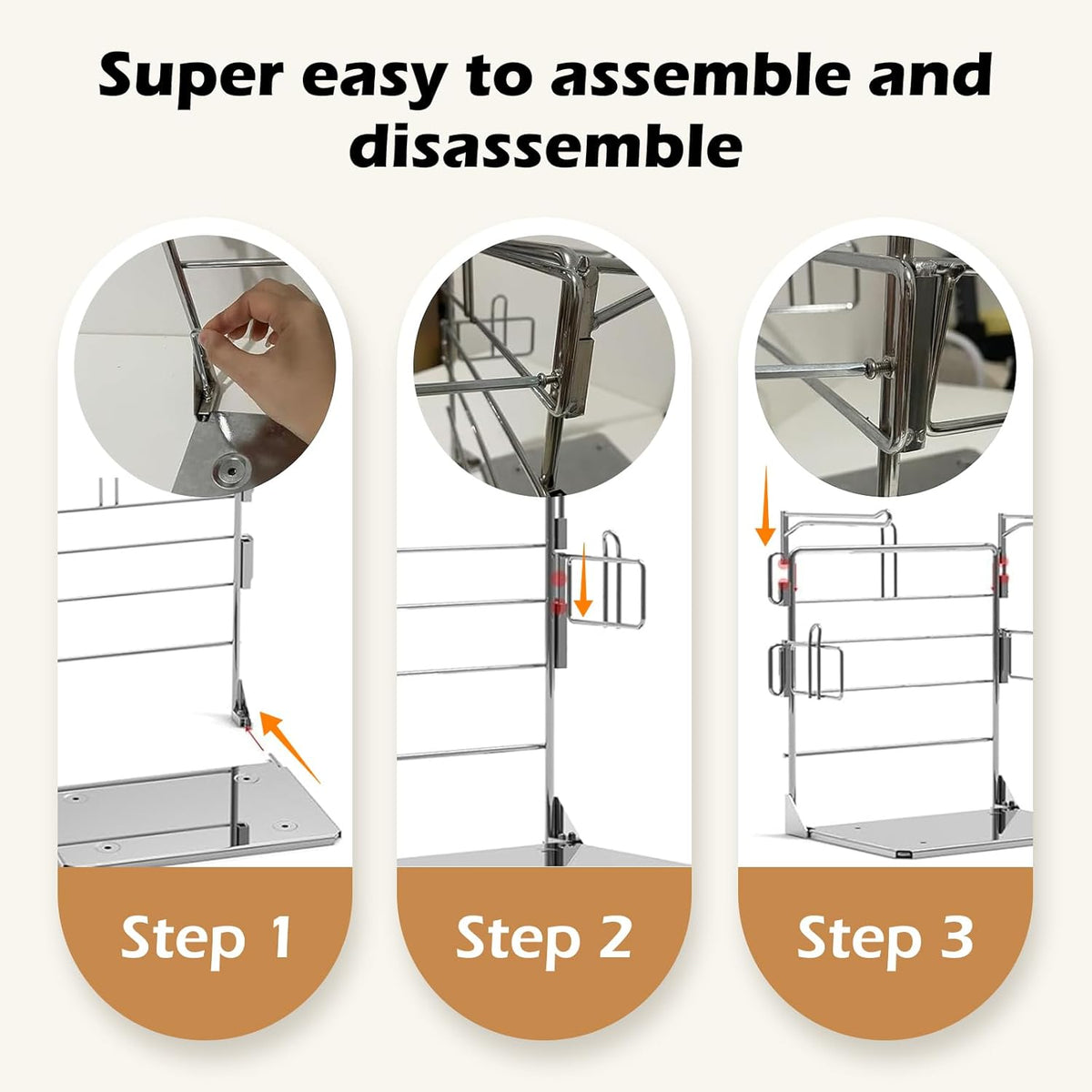 Super easy to assemble and disassemble

Step 1

Step 2

Step 3