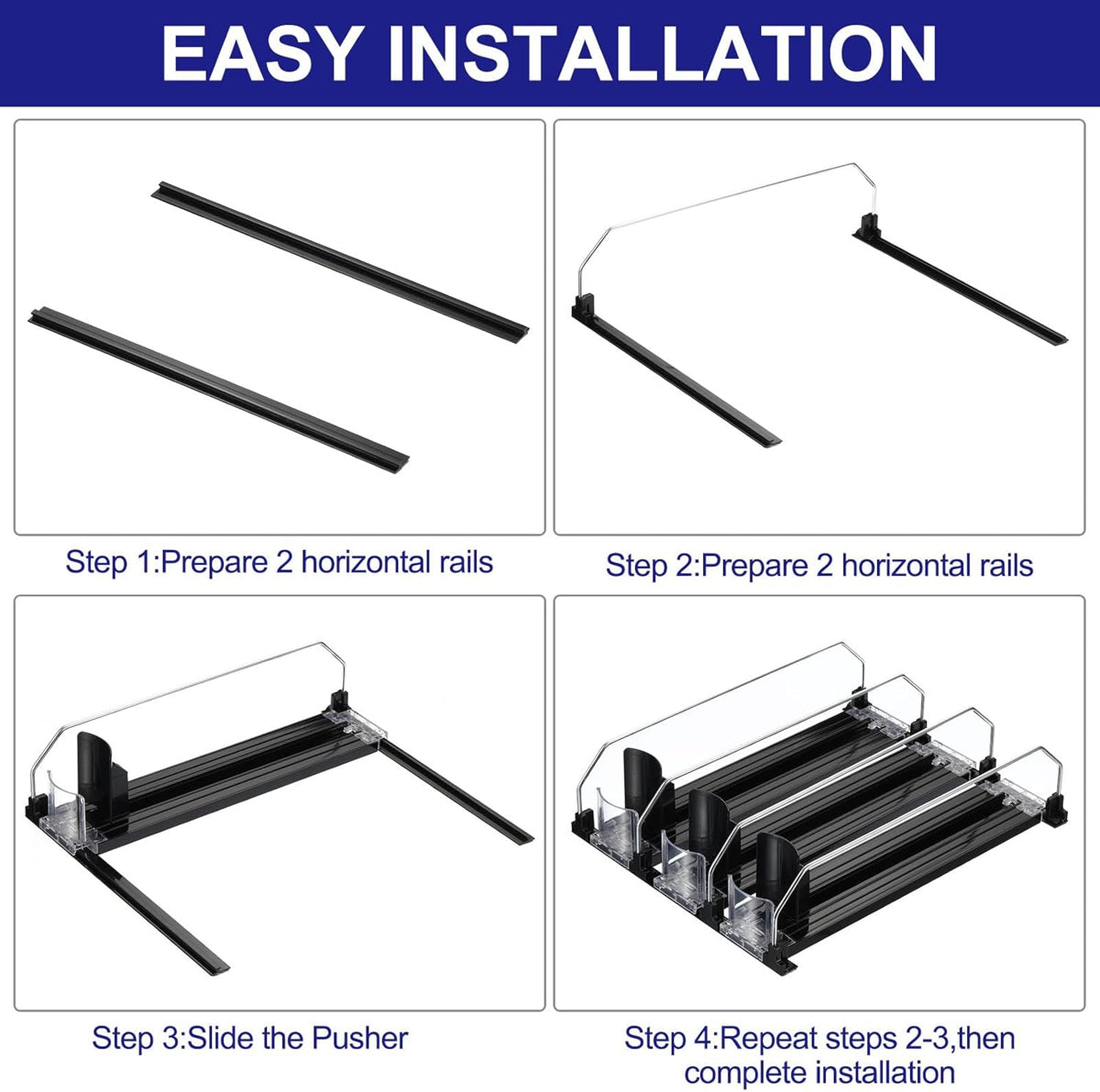 EASY INSTALLATION

Step 1:Prepare 2 horizontal rails

Step 2:Prepare 2 horizontal rails

Step 3:Slide the Pusher

Step 4:Repeat steps 2-3,then complete installation