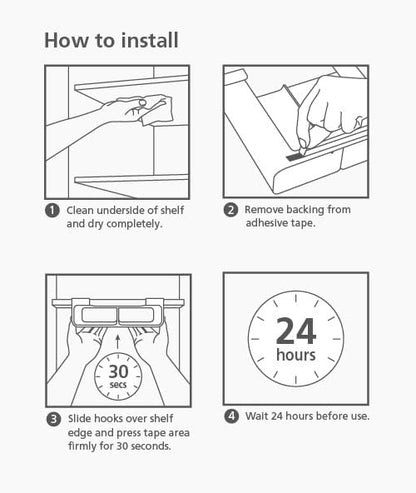 How to install

1 Clean underside of shelf and dry completely.

2 Remove backing from adhesive tape.

30 secs

3 Slide hooks over shelf edge and press tape area firmly for 30 seconds.

24 hours

4 Wait 24 hours before use.