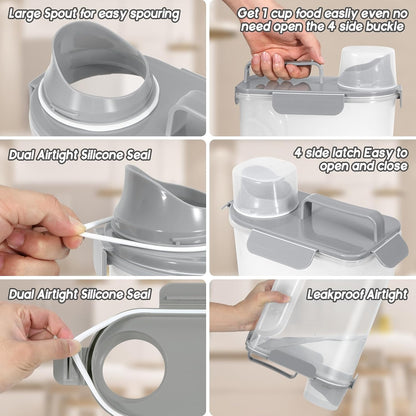 Large Spout for easy spouring

Get 1 cup food easily even no need open the 4 side buckle

Dual Airtight Silicone Seal

4 side latch Easy to open and close

Dual Airtight Silicone Seal

Leakproof Airtight