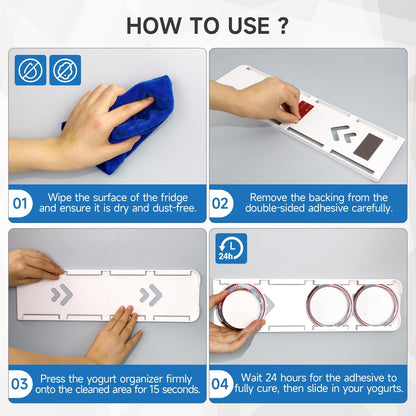 HOW TO USE ?

01 Wipe the surface of the fridge and ensure it is dry and dust-free.

02 Remove the backing from the double-sided adhesive carefully.

03 Press the yogurt organizer firmly onto the cleaned area for 15 seconds.

24h

04 Wait 24 hours for the adhesive to fully cure, then slide in your yogurts.