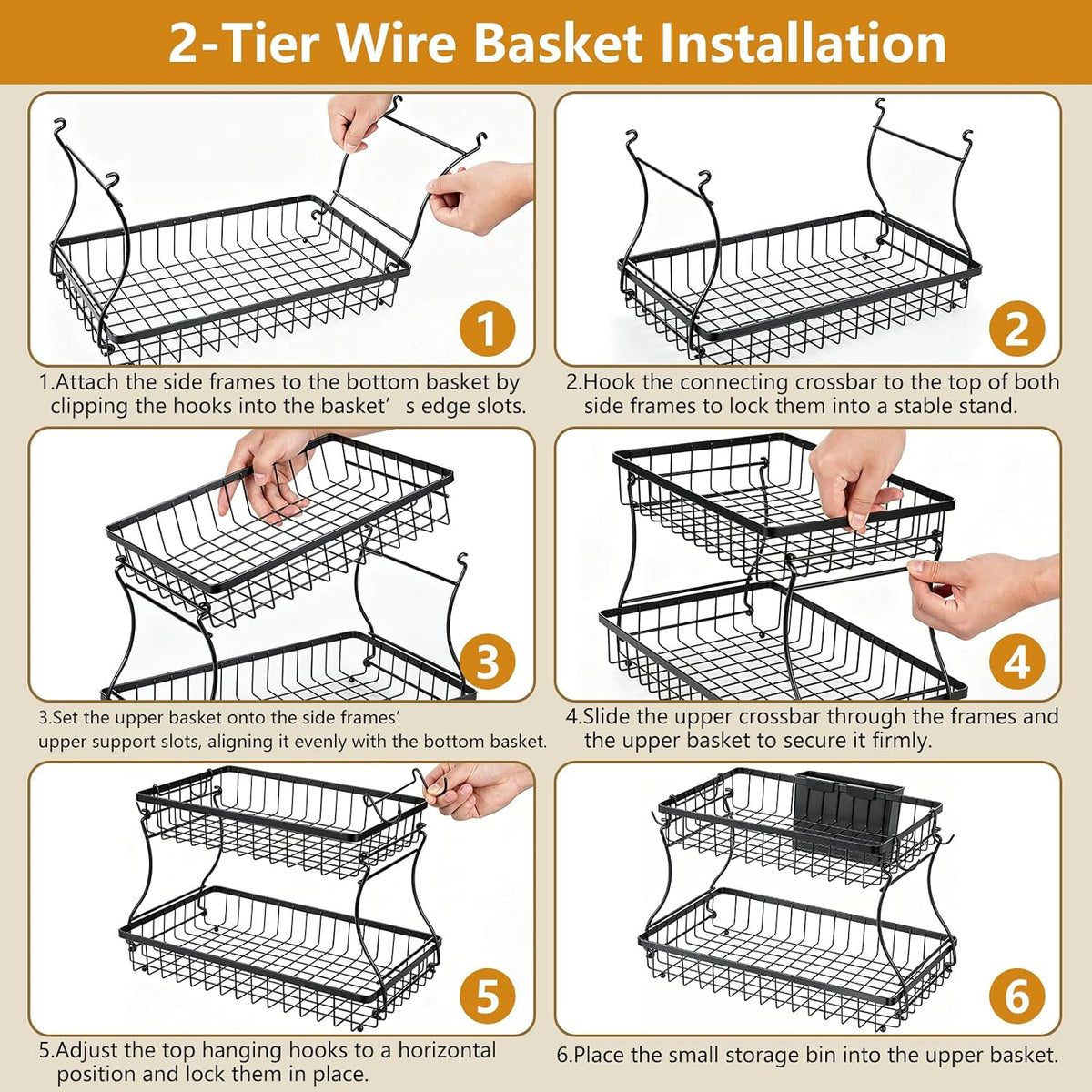 2-Tier Wire Basket Installation

1

1.Attach the side frames to the bottom basket by clipping the hooks into the basket’ s edge slots.

2

2.Hook the connecting crossbar to the top of both side frames to lock them into a stable stand.

3

3.Set the upper basket onto the side frames’ upper support slots, aligning it evenly with the bottom basket.

4

4.Slide the upper crossbar through the frames and the upper basket to secure it firmly.

5

5.Adjust the top hanging hooks to a horizontal position and lock them in place.

6

6.Place the small storage bin into the upper basket.