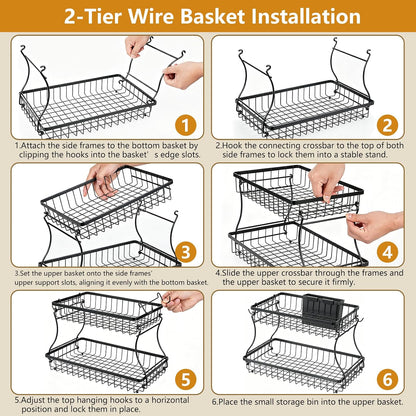 2-Tier Wire Basket Installation

1

1.Attach the side frames to the bottom basket by clipping the hooks into the basket' s edge slots.

2

2.Hook the connecting crossbar to the top of both side frames to lock them into a stable stand.

3

3.Set the upper basket onto the side frames' upper support slots, aligning it evenly with the bottom basket.

4

4.Slide the upper crossbar through the frames and the upper basket to secure it firmly.

5

5.Adjust the top hanging hooks to a horizontal position and lock them in place.

6

6.Place the small storage bin into the upper basket.