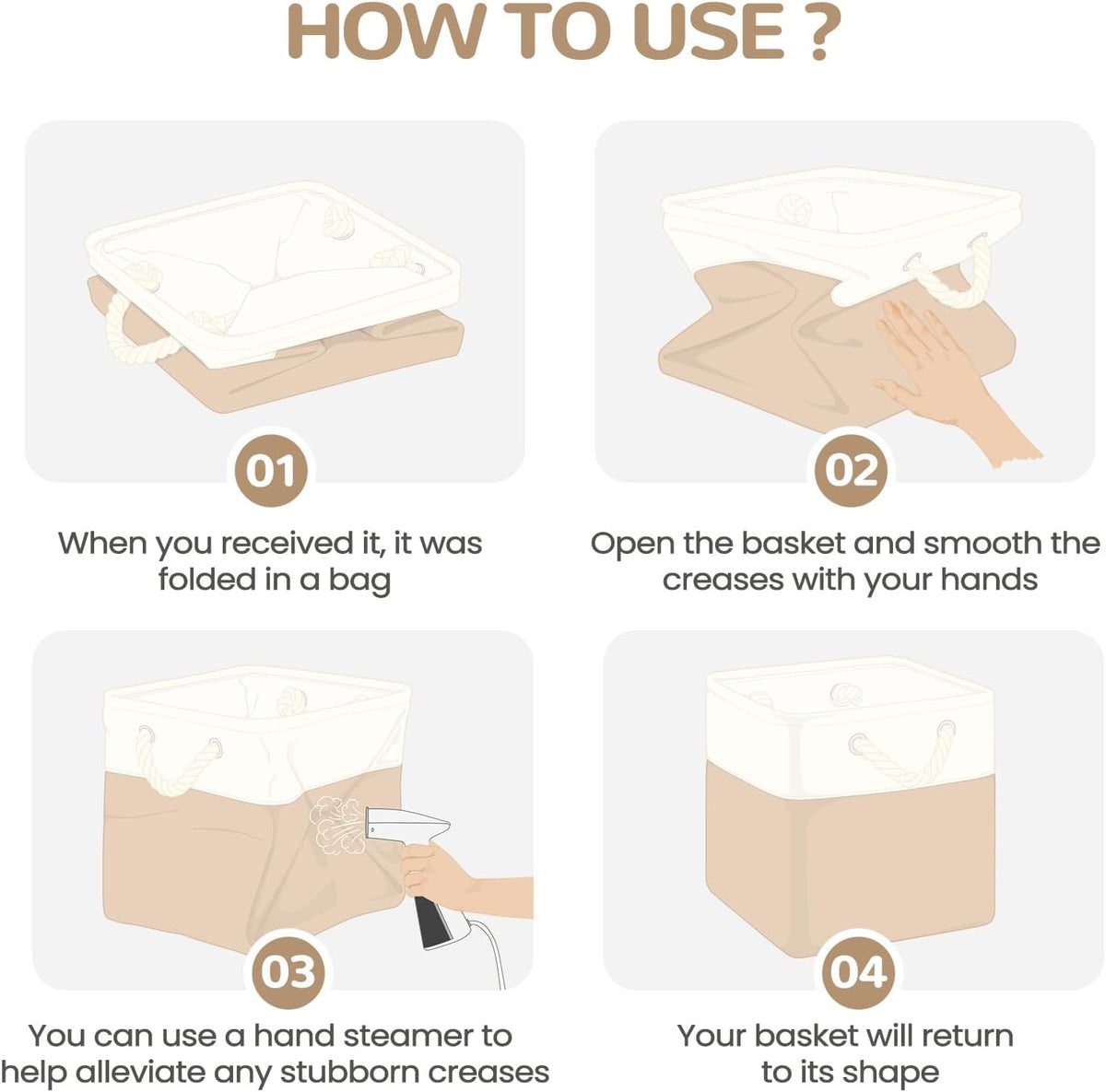 HOW TO USE ?

01

When you received it, it was folded in a bag

02

Open the basket and smooth the creases with your hands

03

You can use a hand steamer to help alleviate any stubborn creases

04

Your basket will return to its shape