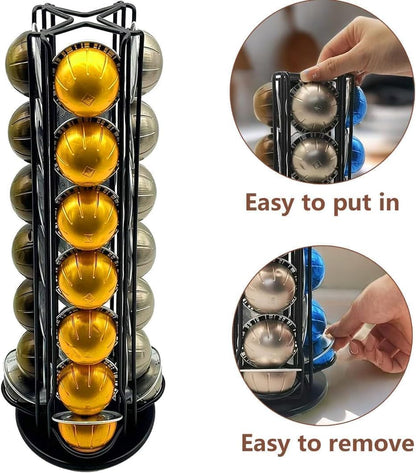 Easy to put in

Easy to remove