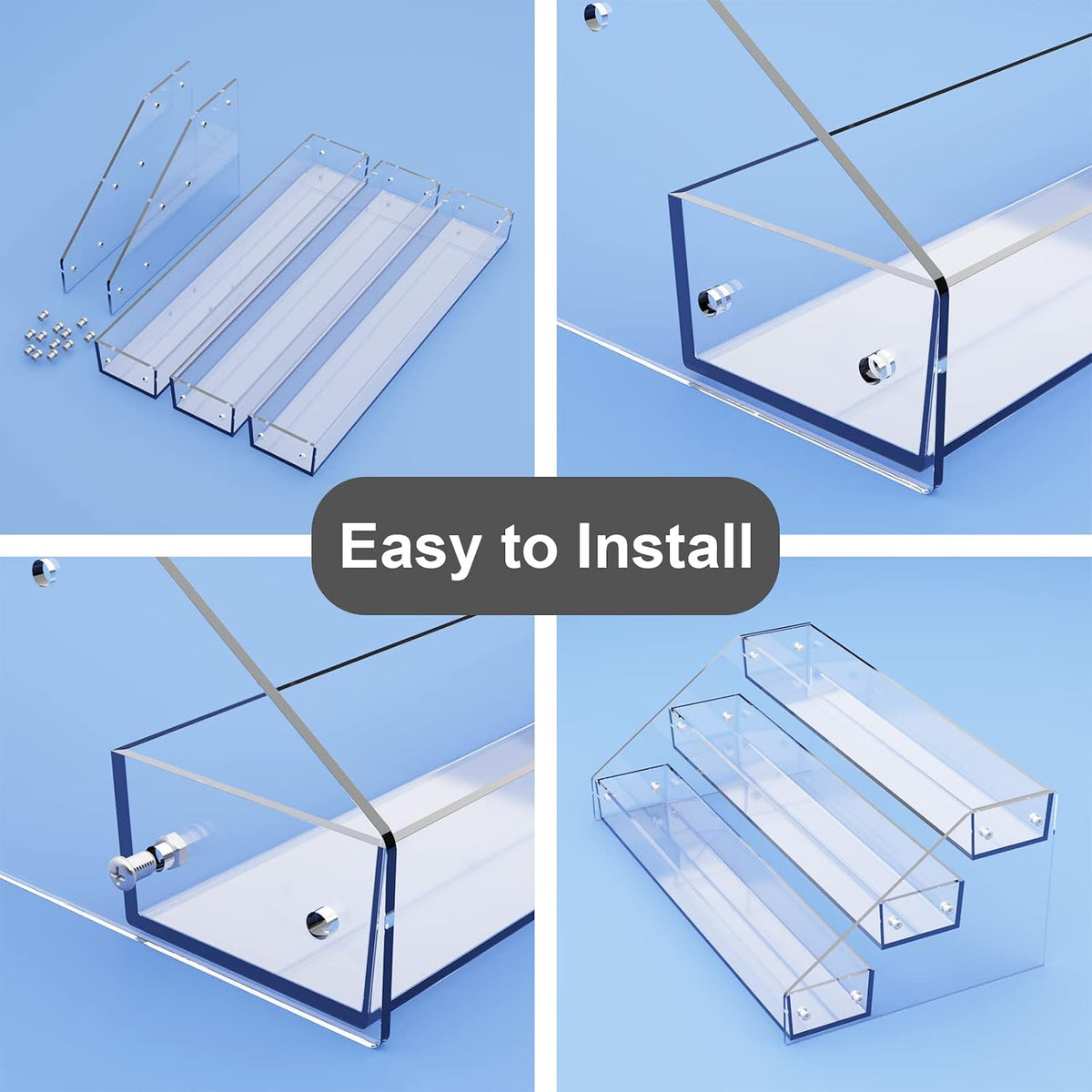 Easy to Install