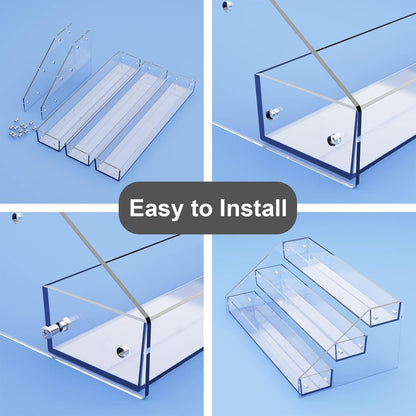 Easy to Install