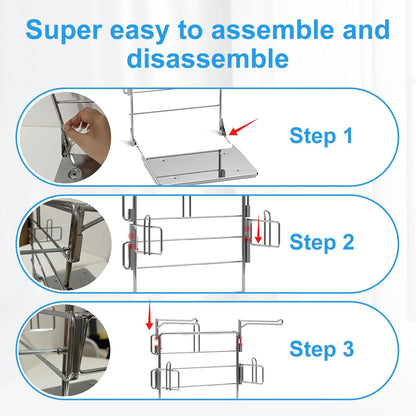 Super easy to assemble and disassemble

Step 1

Step 2

Step 3