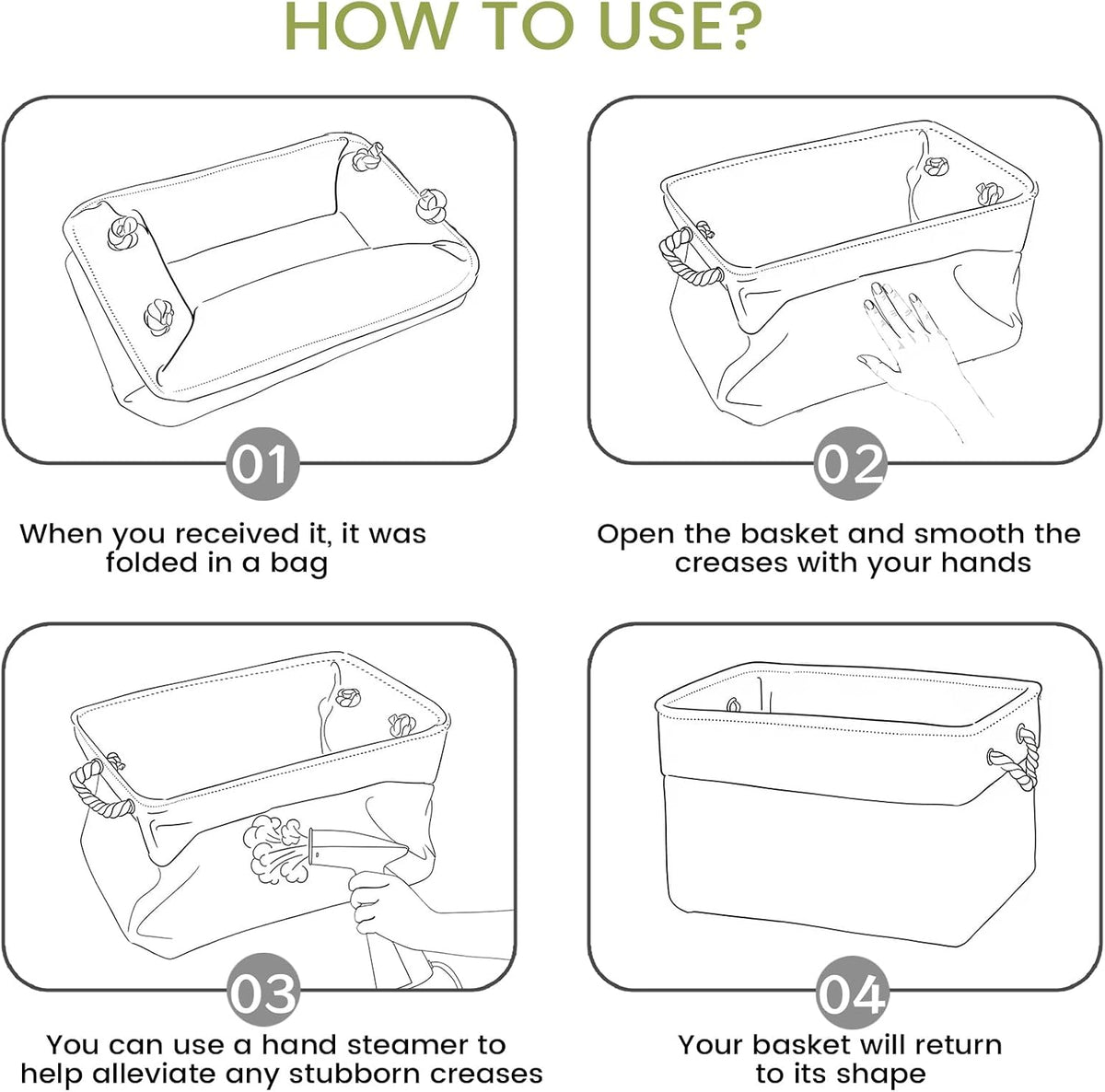 HOW TO USE?

01

When you received it, it was folded in a bag

02

Open the basket and smooth the creases with your hands

03

You can use a hand steamer to help alleviate any stubborn creases

04

Your basket will return to its shape