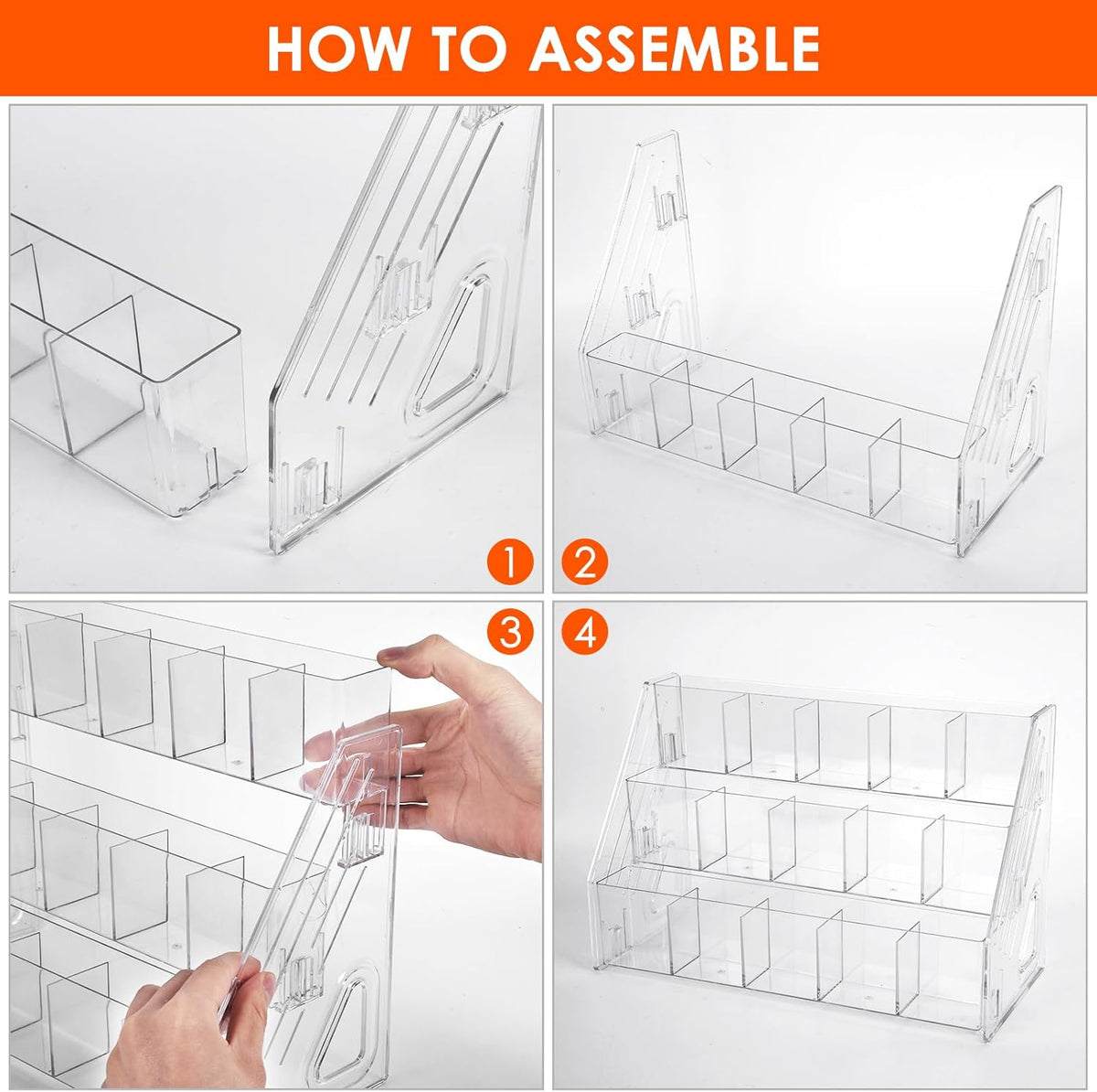 HOW TO ASSEMBLE

1

2

3

4