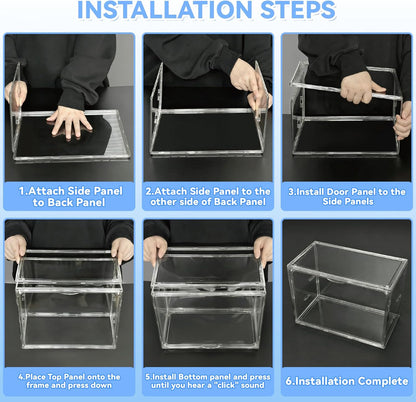 INSTALLATION STEPS

1.Attach Side Panel to Back Panel

2.Attach Side Panel to the other side of Back Panel

3.Install Door Panel to the Side Panels

4.Place Top Panel onto the frame and press down

5.Install Bottom panel and press until you hear a "click" sound

6.Installation Complete