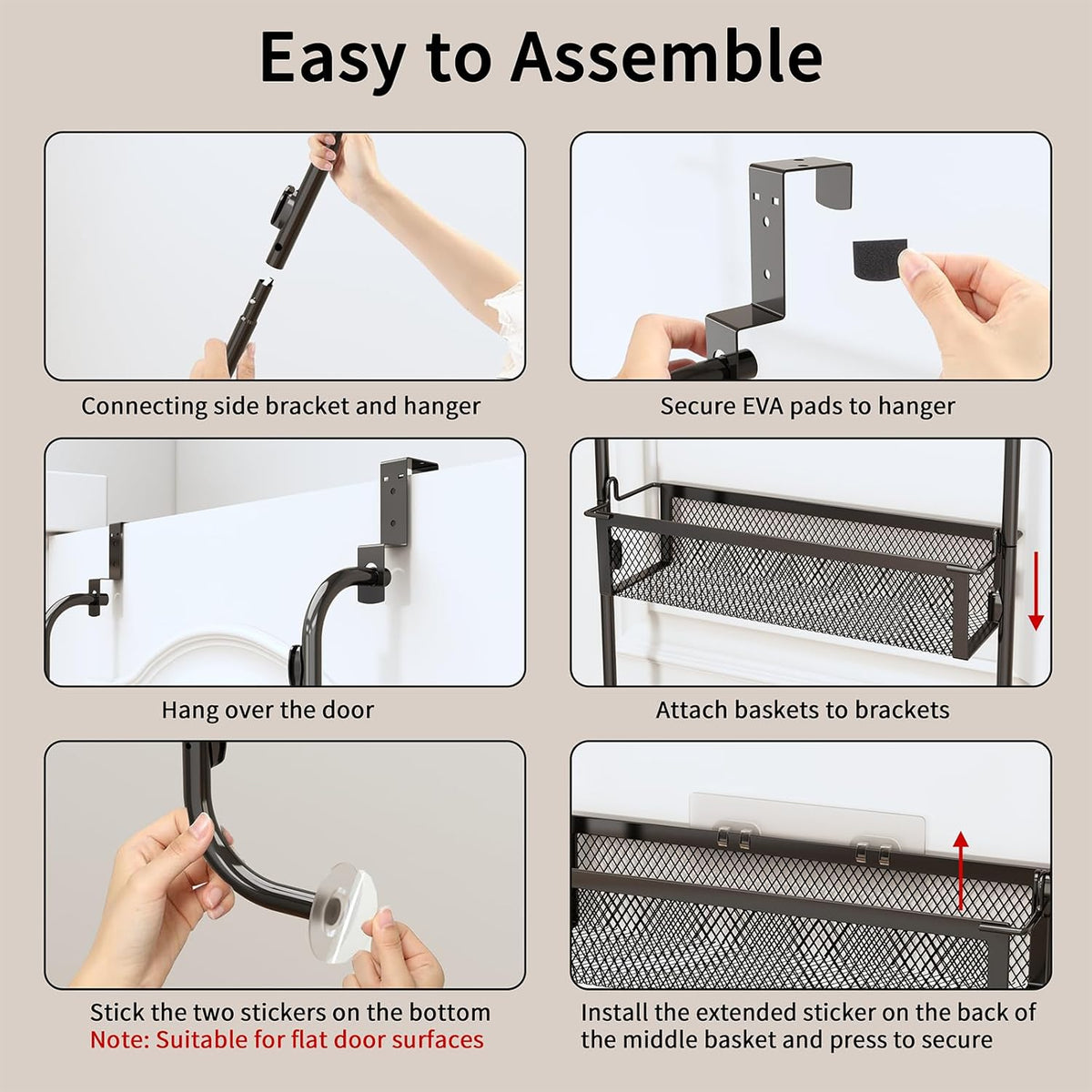 Easy to Assemble

Connecting side bracket and hanger

Secure EVA pads to hanger

Hang over the door

Attach baskets to brackets

Stick the two stickers on the bottom
Note: Suitable for flat door surfaces

Install the extended sticker on the back of the middle basket and press to secure