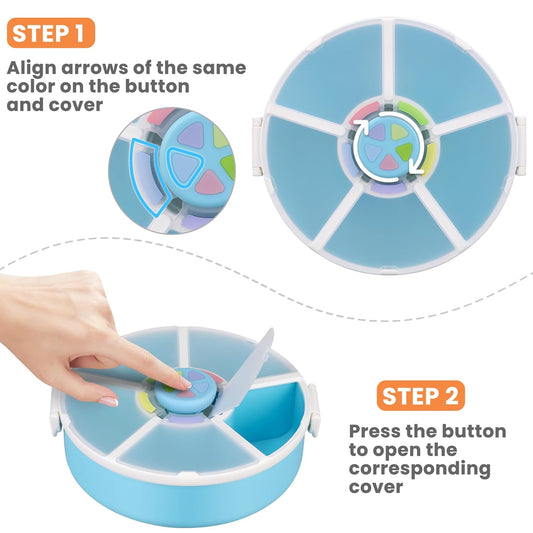 STEP 1

Align arrows of the same color on the button and cover

STEP 2

Press the button to open the corresponding cover