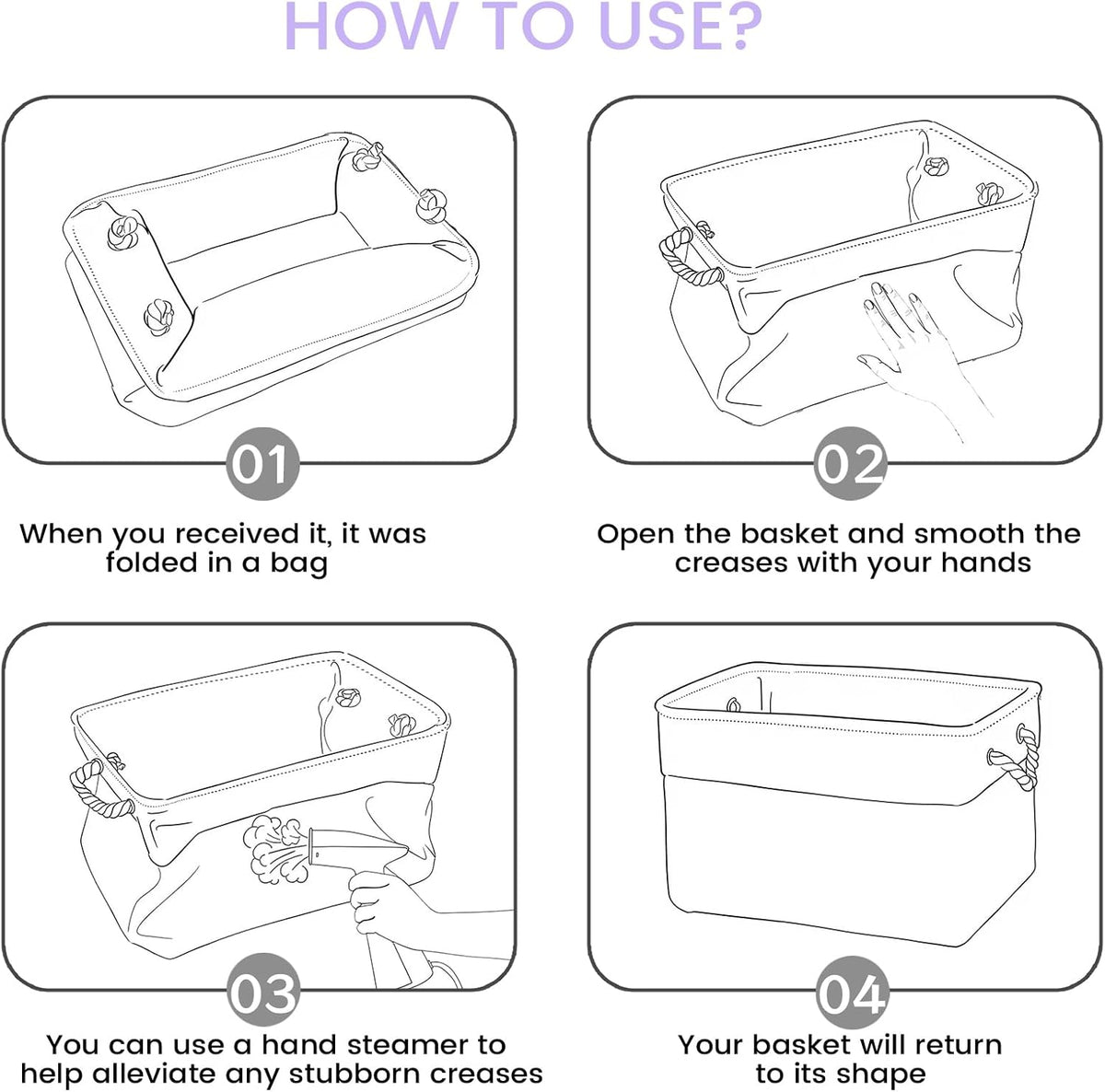 HOW TO USE?

01

When you received it, it was folded in a bag

02

Open the basket and smooth the creases with your hands

03

You can use a hand steamer to help alleviate any stubborn creases

04

Your basket will return to its shape