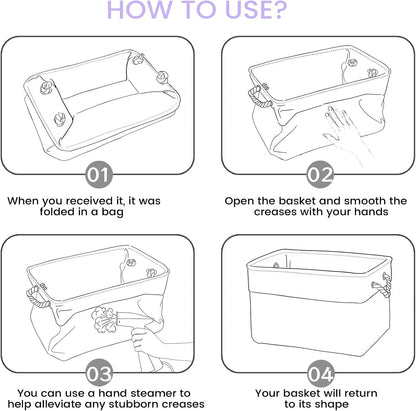 HOW TO USE?

01

When you received it, it was folded in a bag

02

Open the basket and smooth the creases with your hands

03

You can use a hand steamer to help alleviate any stubborn creases

04

Your basket will return to its shape