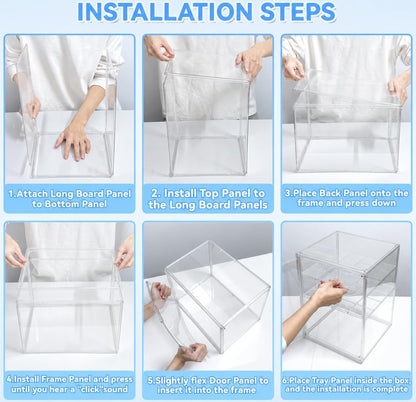 INSTALLATION STEPS

1.Attach Long Board Panel to Bottom Panel

2. Install Top Panel to the Long Board Panels

3.Place Back Panel onto the frame and press down

4.Install Frame Panel and press until you hear a "click"sound

5.Slightly flex Door Panel to insert it into the frame

6.Place Tray Panel inside the box, and the installation is complete