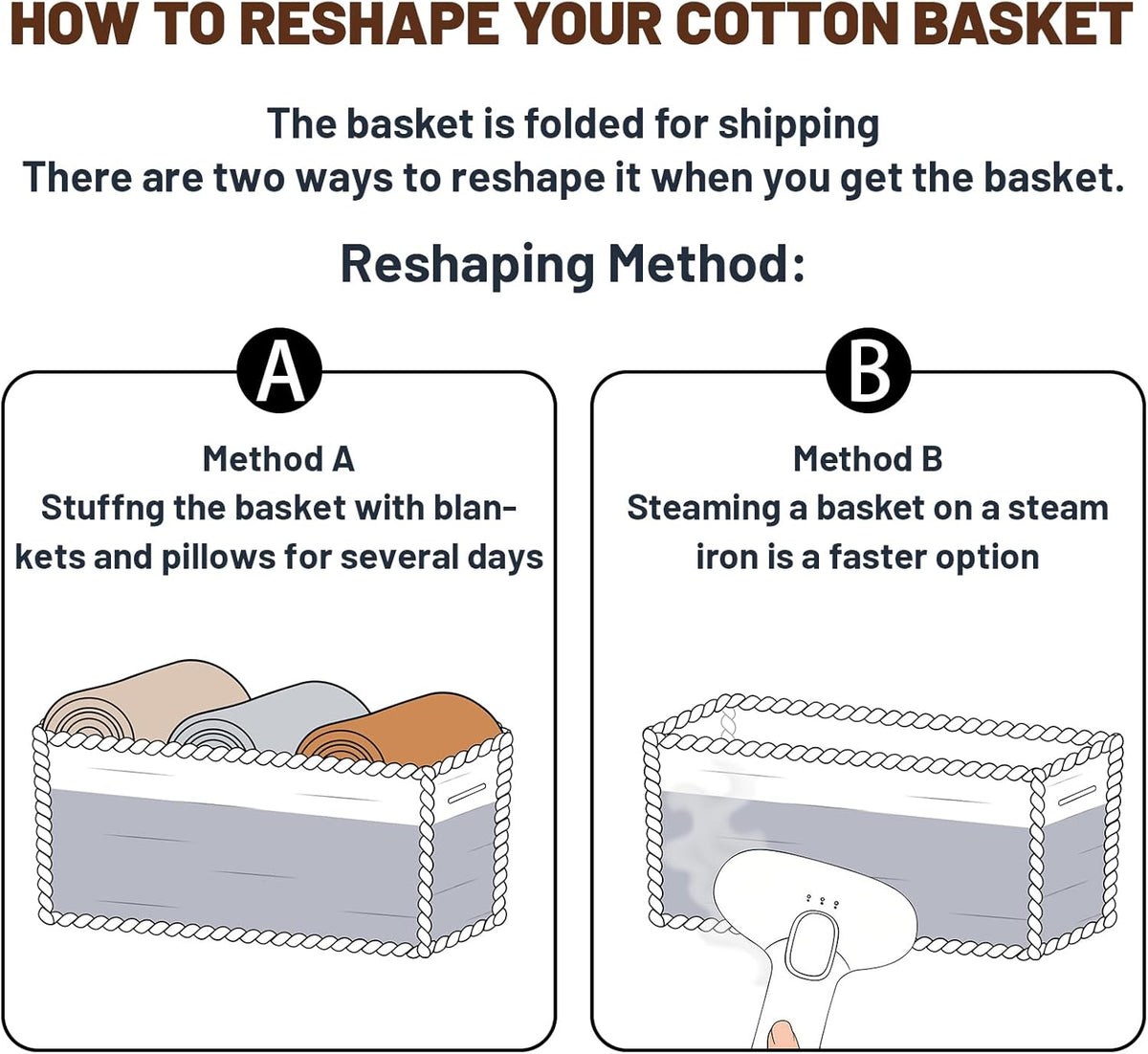 HOW TO RESHAPE YOUR COTTON BASKET

The basket is folded for shipping
There are two ways to reshape it when you get the basket.

Reshaping Method:

A

Method A
Stuffng the basket with blankets and pillows for several days

B

Method B
Steaming a basket on a steam iron is a faster option