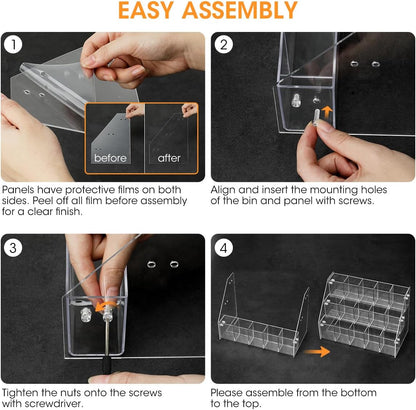 EASY ASSEMBLY

1

before

after

Panels have protective films on both sides. Peel off all film before assembly for a clear finish.

2

Align and insert the mounting holes of the bin and panel with screws.

3

Tighten the nuts onto the screws with screwdriver.

4

Please assemble from the bottom to the top.