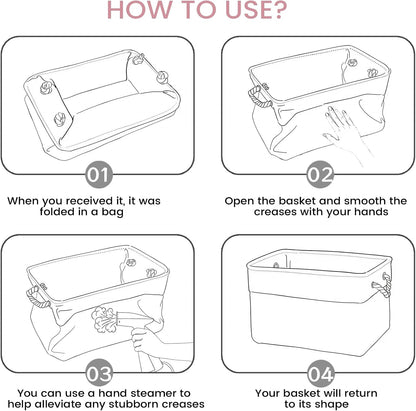 HOW TO USE?

01

When you received it, it was folded in a bag

02

Open the basket and smooth the creases with your hands

03

You can use a hand steamer to help alleviate any stubborn creases

04

Your basket will return to its shape