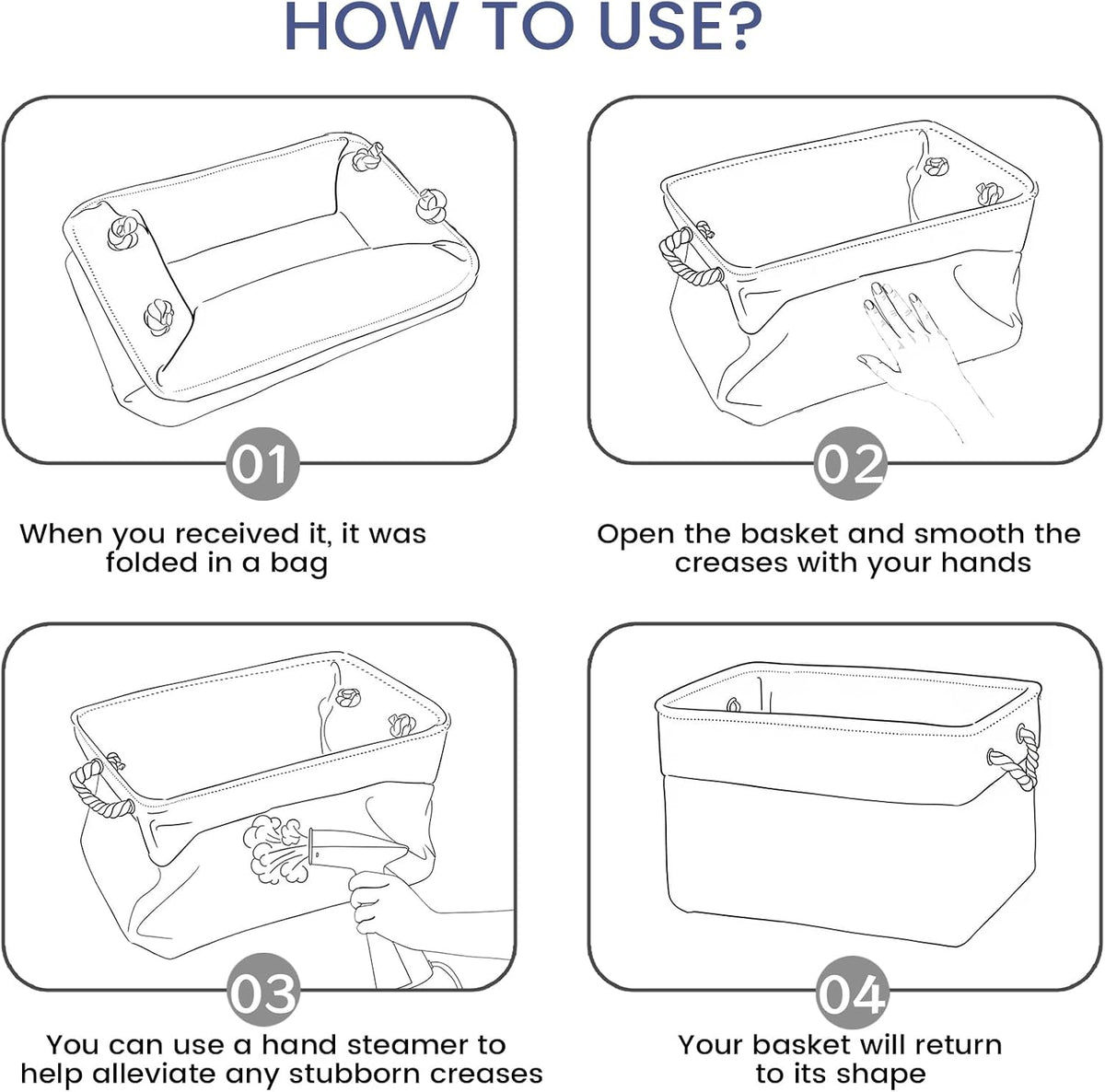 HOW TO USE?

01

When you received it, it was folded in a bag

02

Open the basket and smooth the creases with your hands

03

You can use a hand steamer to help alleviate any stubborn creases

04

Your basket will return to its shape