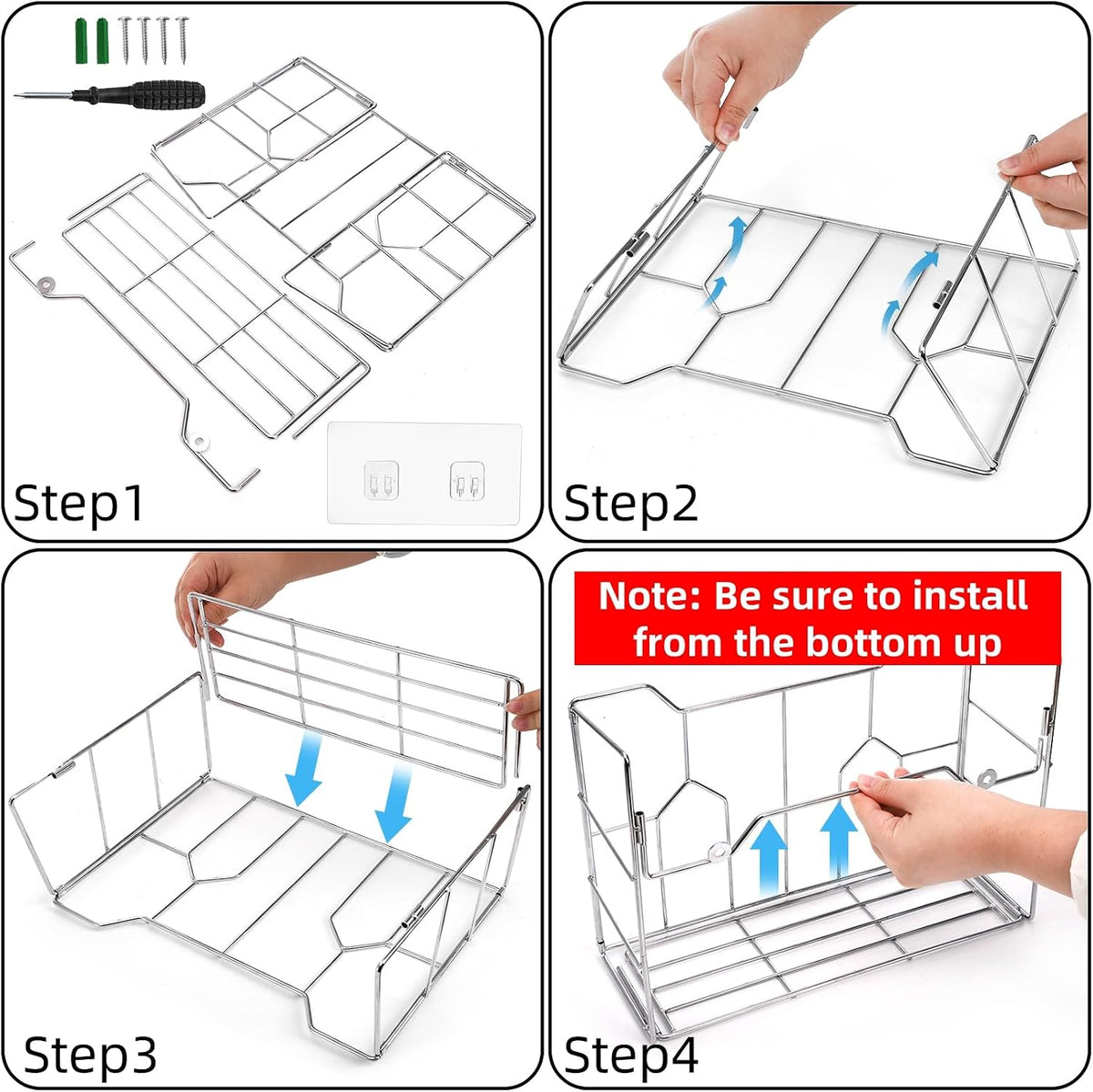 Step1

Step2

Step3

Note: Be sure to install from the bottom up

Step4