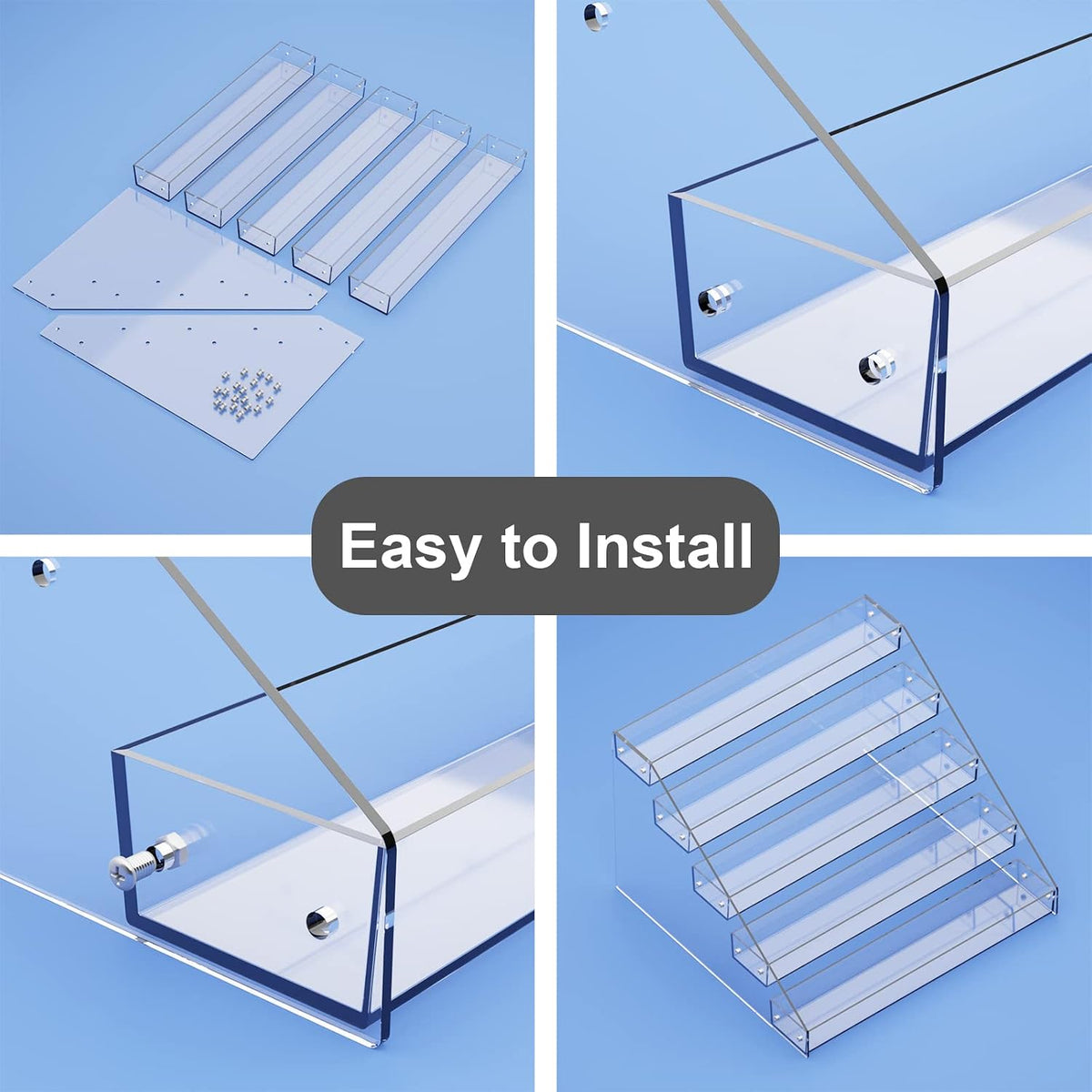 Easy to Install