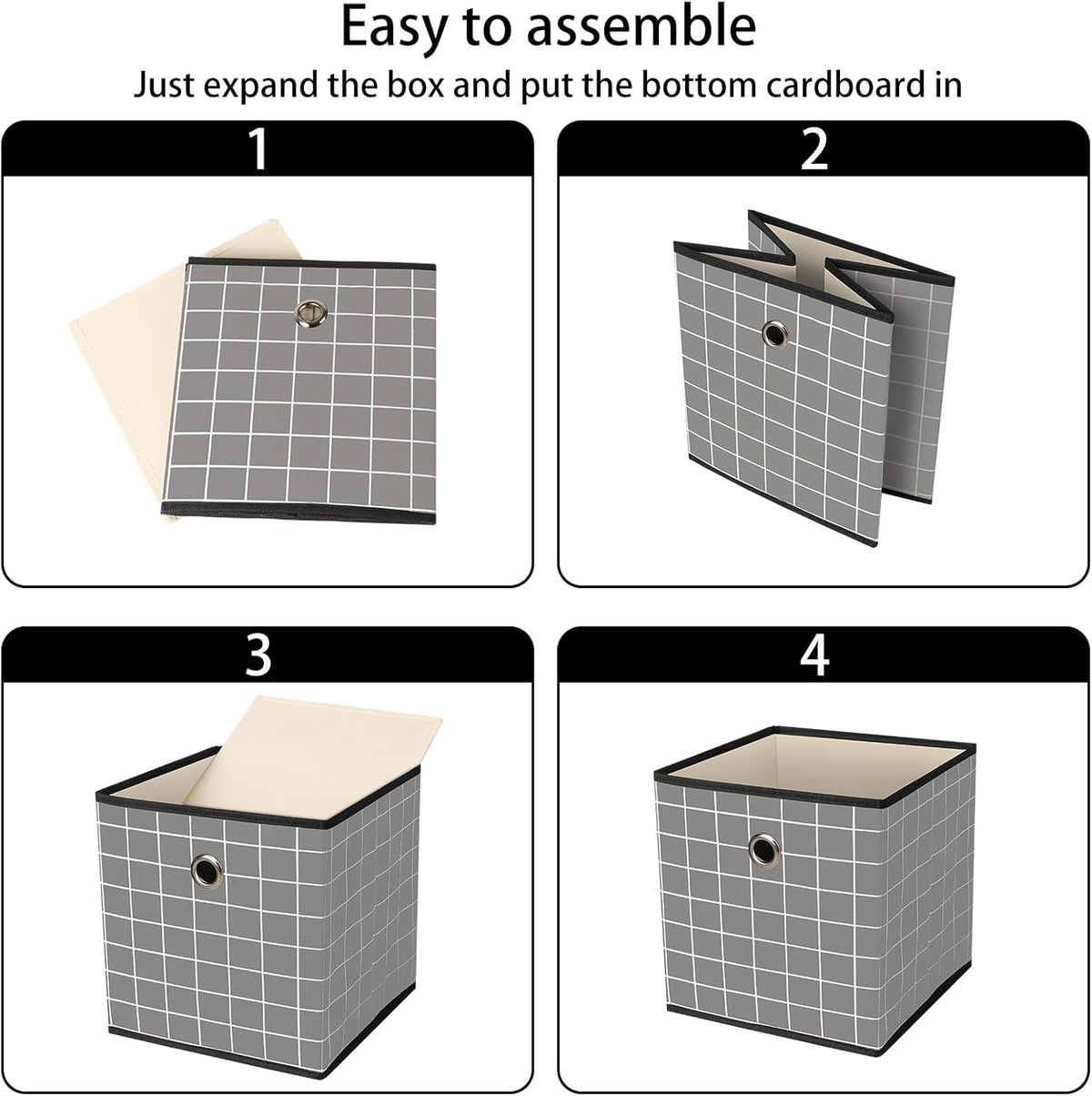 Easy to assemble

Just expand the box and put the bottom cardboard in

1

2

3

4