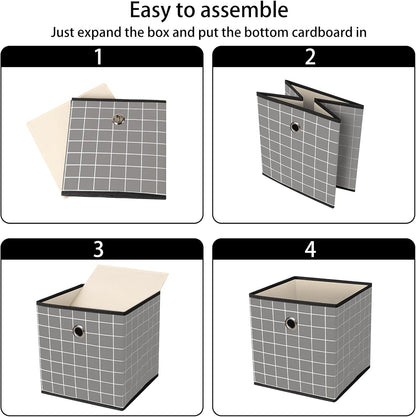 Easy to assemble
Just expand the box and put the bottom cardboard in

1

2

3

4