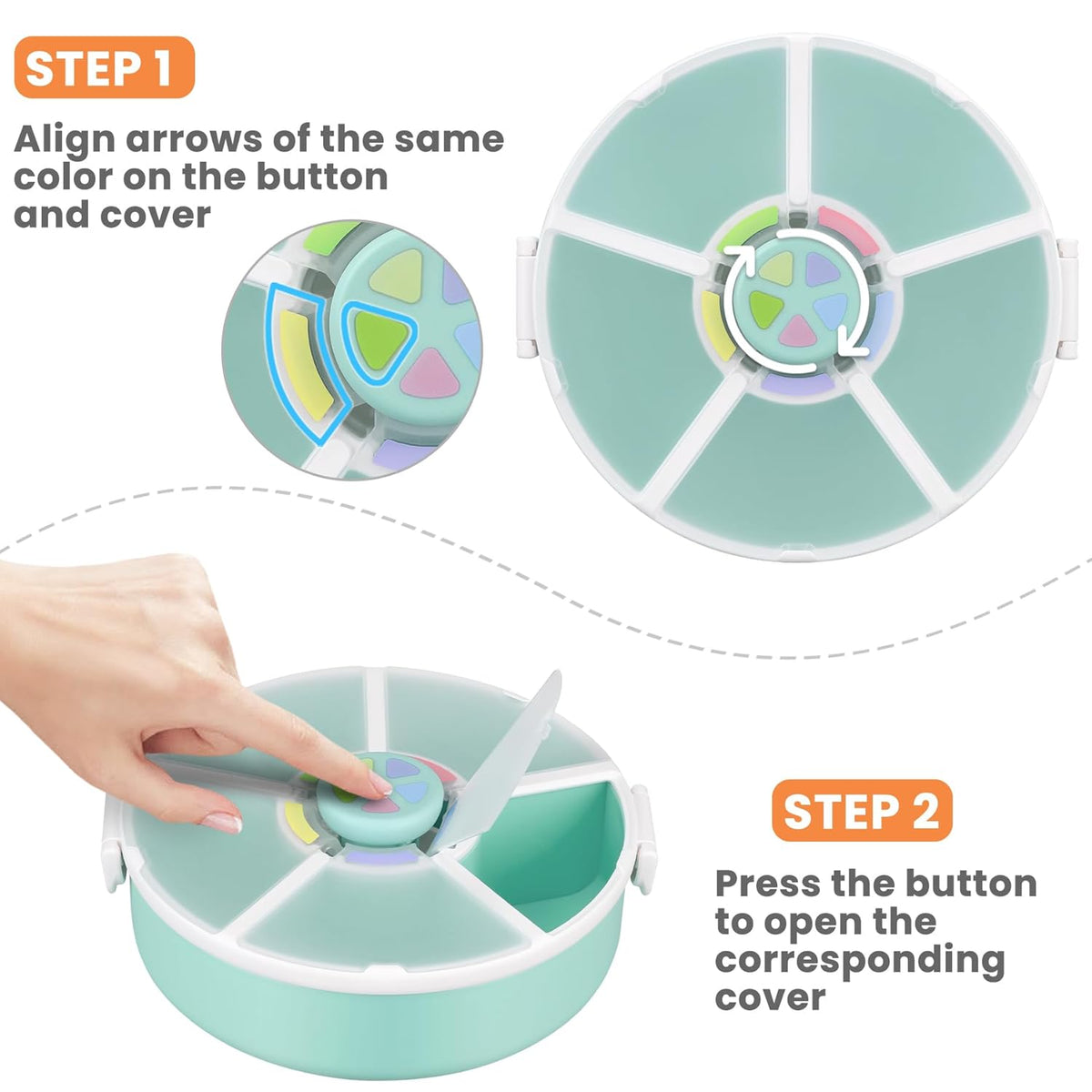 STEP 1

Align arrows of the same color on the button and cover

STEP 2

Press the button to open the corresponding cover