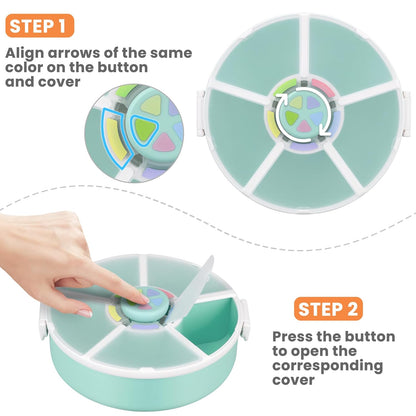 STEP 1

Align arrows of the same color on the button and cover

STEP 2

Press the button to open the corresponding cover