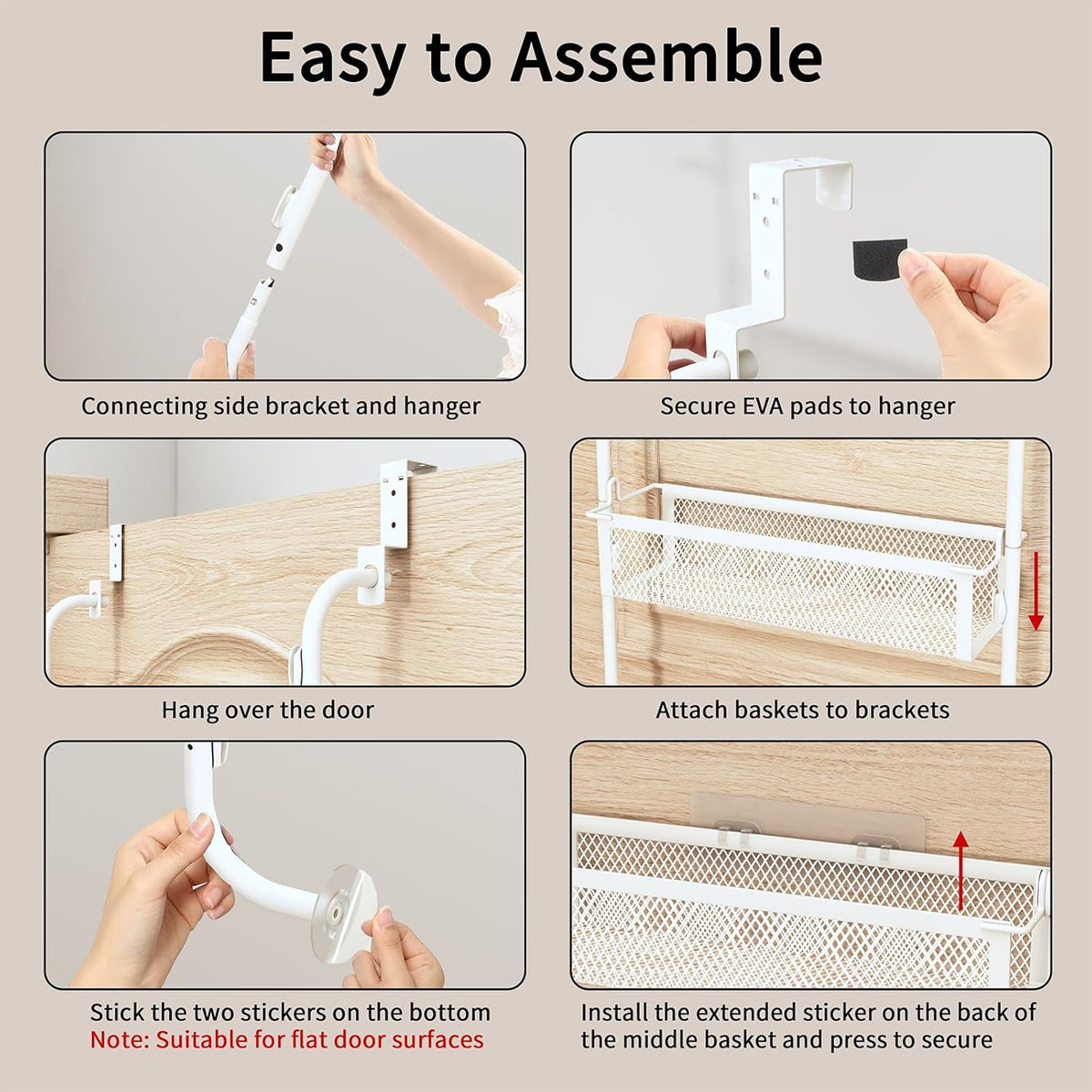 Easy to Assemble

Connecting side bracket and hanger

Secure EVA pads to hanger

Hang over the door

Attach baskets to brackets

Stick the two stickers on the bottom
Note: Suitable for flat door surfaces

Install the extended sticker on the back of the middle basket and press to secure