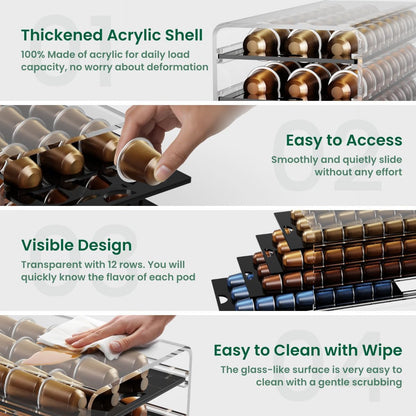 01
Thickened Acrylic Shell
100% Made of acrylic for daily load capacity, no worry about deformation

02
Easy to Access
Smoothly and quietly slide without any effort

03
Visible Design
Transparent with 12 rows. You will quickly know the flavor of each pod

04
Easy to Clean with Wipe
The glass-like surface is very easy to clean with a gentle scrubbing