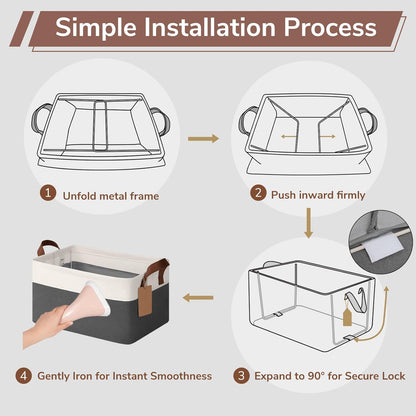 Simple Installation Process

1 Unfold metal frame

2 Push inward firmly

3 Expand to 90° for Secure Lock

4 Gently Iron for Instant Smoothness