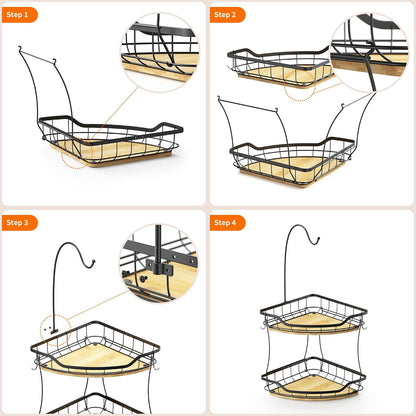 Step 1

Step 2

Step 3

Step 4