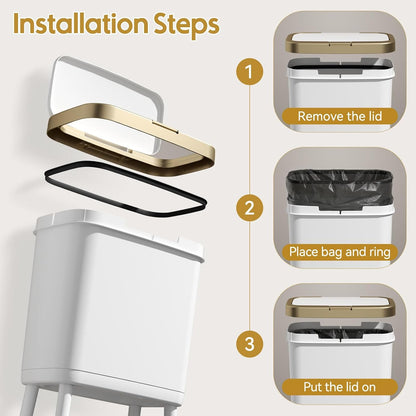 Installation Steps

1
Remove the lid

2
Place bag and ring

3
Put the lid on