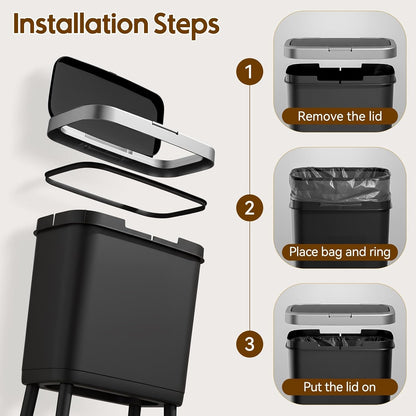 Installation Steps

1

Remove the lid

2

Place bag and ring

3

Put the lid on