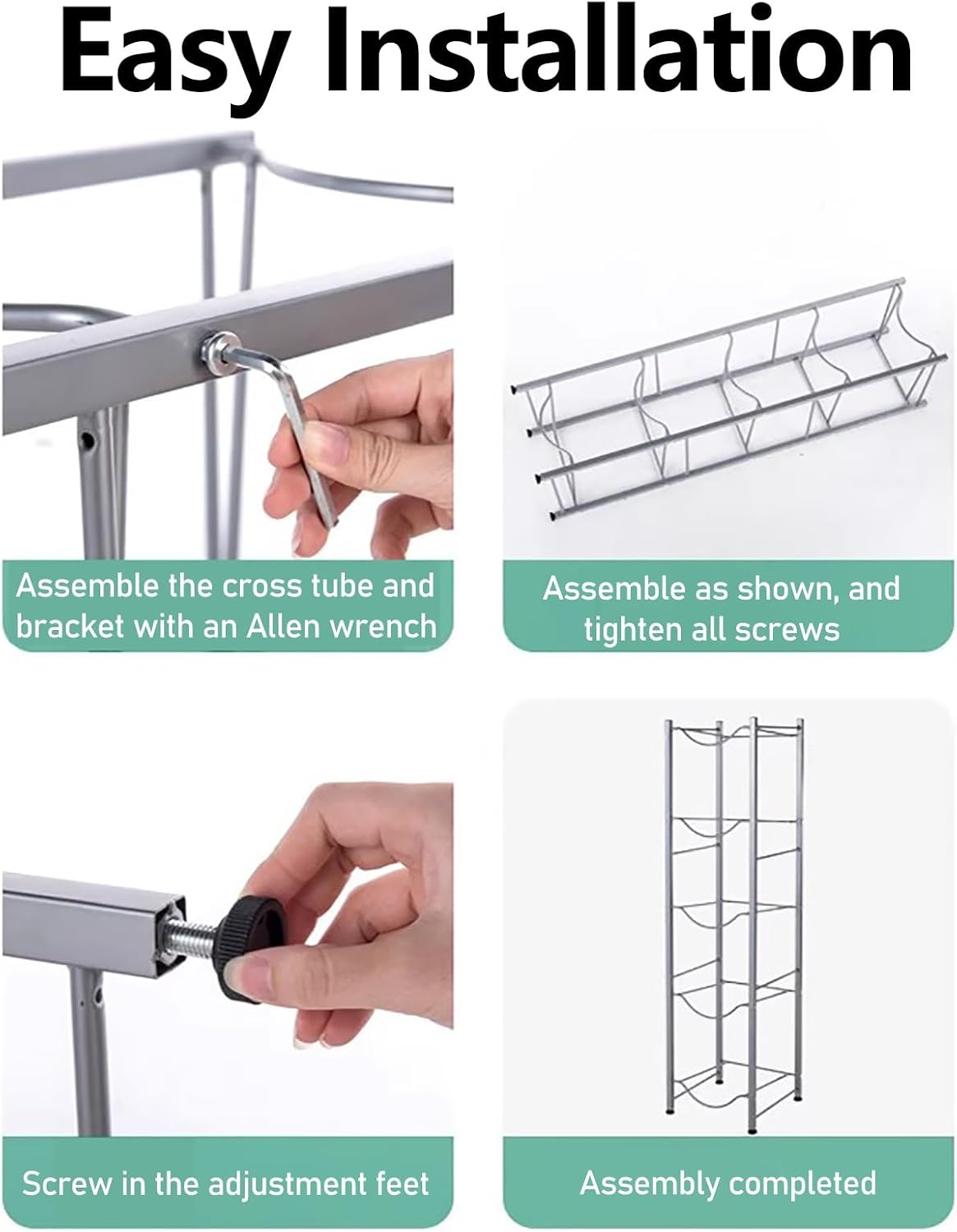 Easy Installation

Assemble the cross tube and bracket with an Allen wrench

Assemble as shown, and tighten all screws

Screw in the adjustment feet

Assembly completed