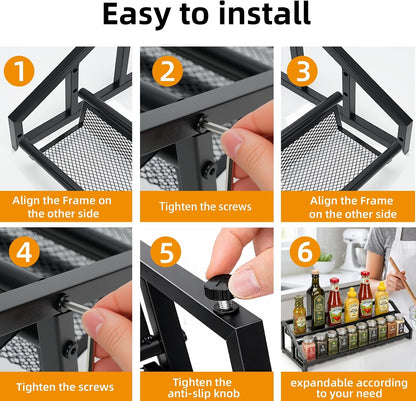 Easy to install

1
Align the Frame on the other side

2
Tighten the screws

3
Align the Frame on the other side

4
Tighten the screws

5
Tighten the anti-slip knob

6
expandable according to your need